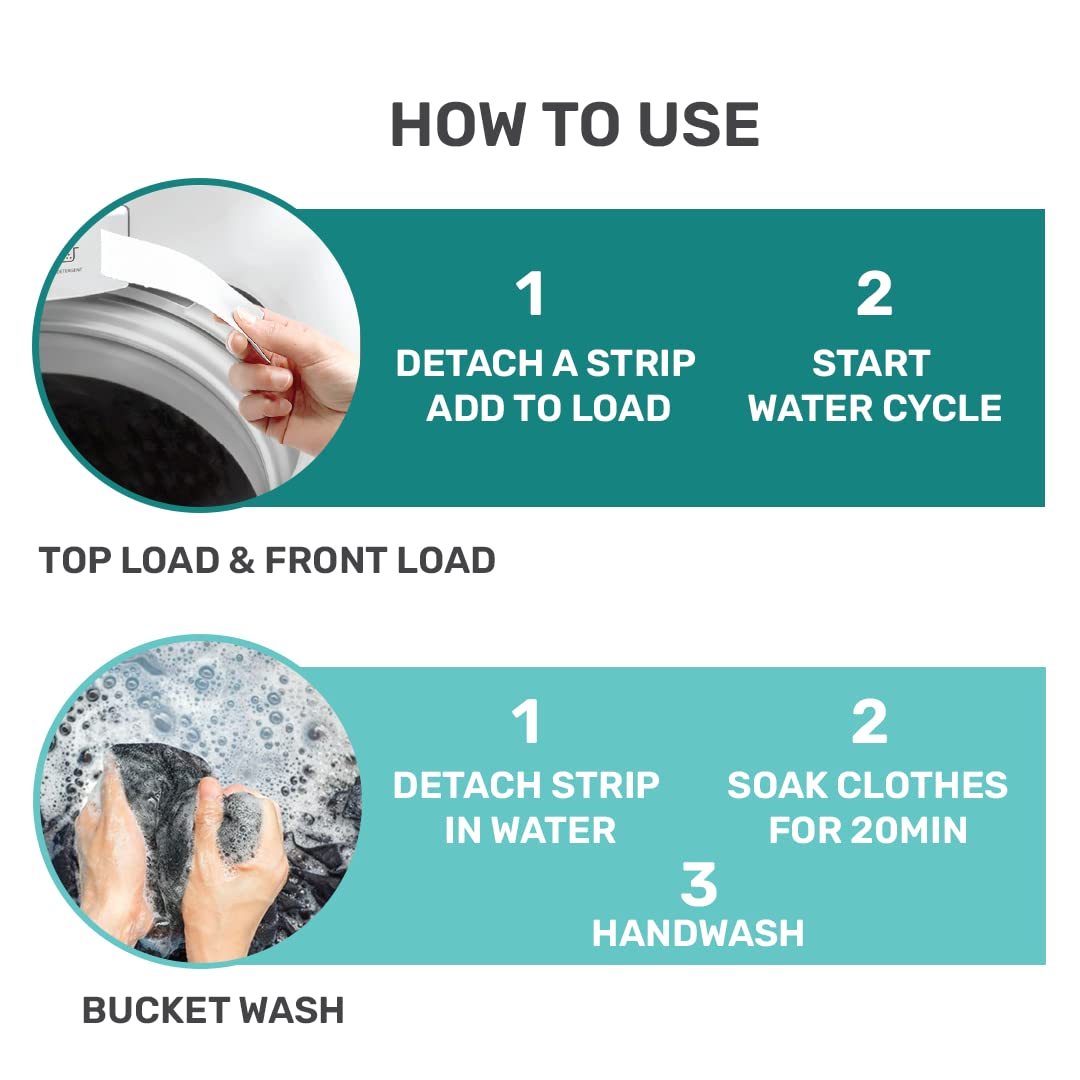 HOW TO USE

DETERGENT

1
DETACH A STRIP ADD TO LOAD

2
START WATER CYCLE

TOP LOAD & FRONT LOAD

1
DETACH STRIP IN WATER

2
SOAK CLOTHES FOR 20MIN

3
HANDWASH

BUCKET WASH