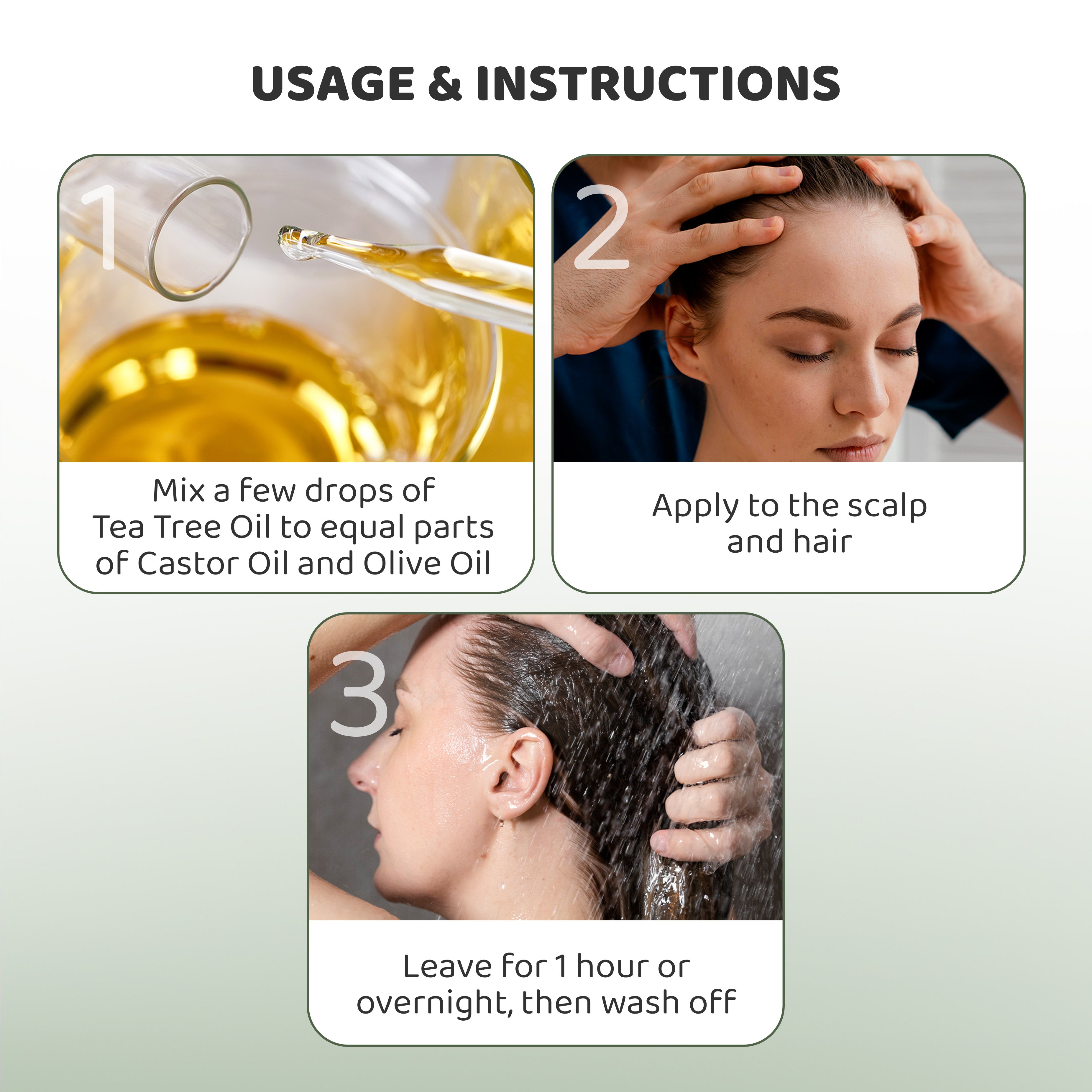 USAGE & INSTRUCTIONS

1

Mix a few drops of Tea Tree Oil to equal parts of Castor Oil and Olive Oil

2

Apply to the scalp and hair

3

Leave for 1 hour or overnight, then wash off