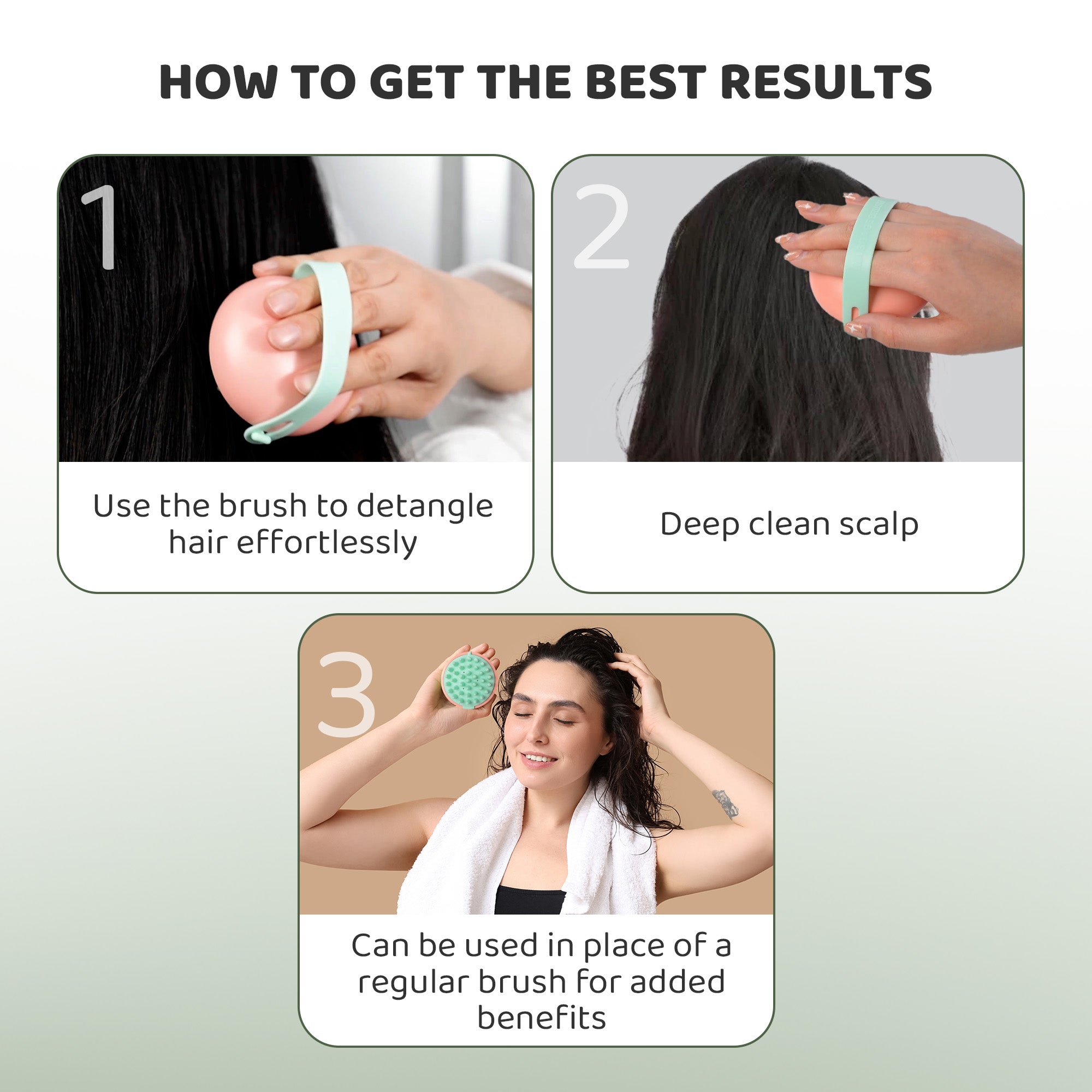 HOW TO GET THE BEST RESULTS

1

Use the brush to detangle hair effortlessly

2

Deep clean scalp

3

Can be used in place of a regular brush for added benefits