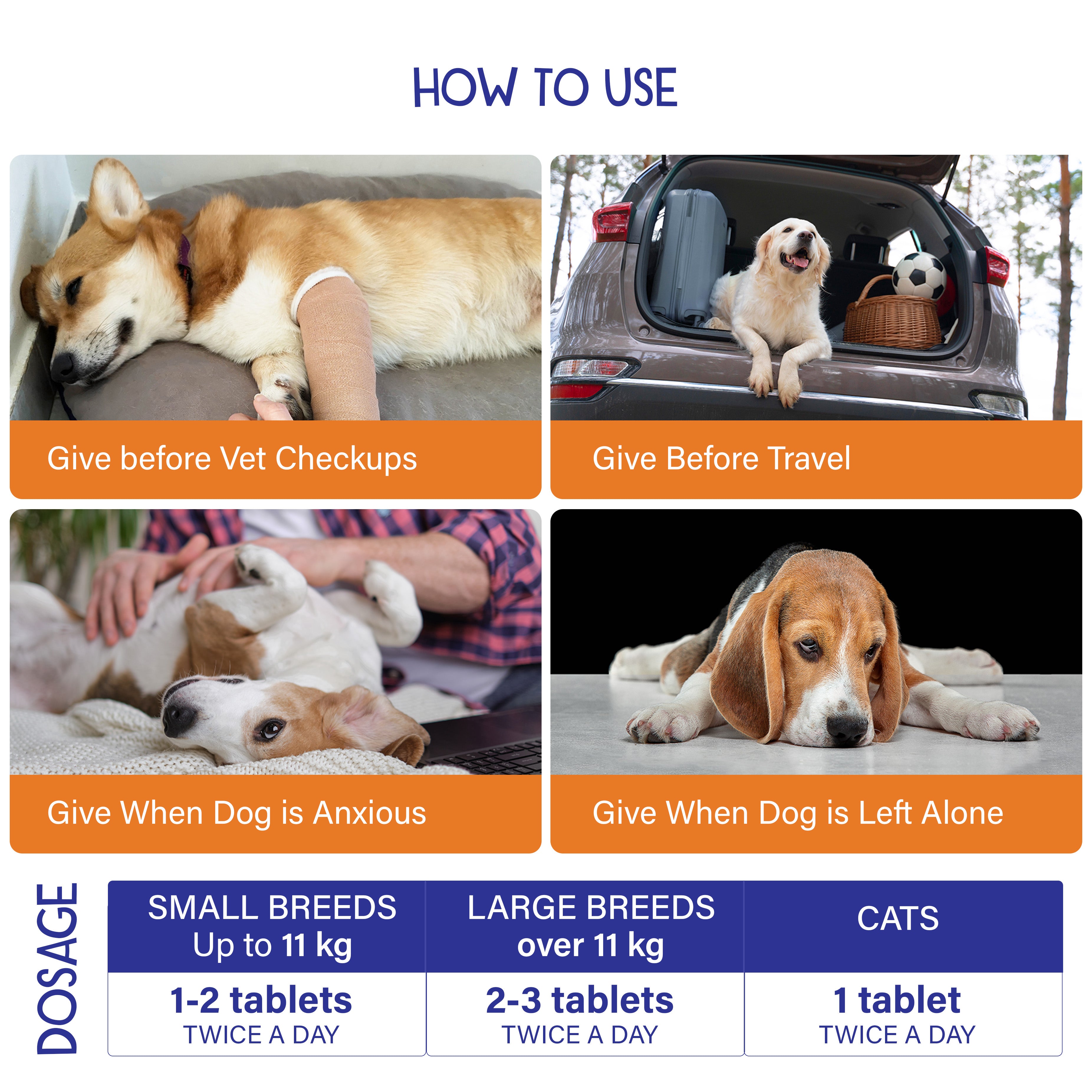 HOW TO USE

Give before Vet Checkups

Give Before Travel

Give When Dog is Anxious

Give When Dog is Left Alone

DOSAGE

| SMALL BREEDS Up to 11 kg | LARGE BREEDS over 11 kg | CATS |
|---|---|---|
| 1-2 tablets TWICE A DAY | 2-3 tablets TWICE A DAY | 1 tablet TWICE A DAY |