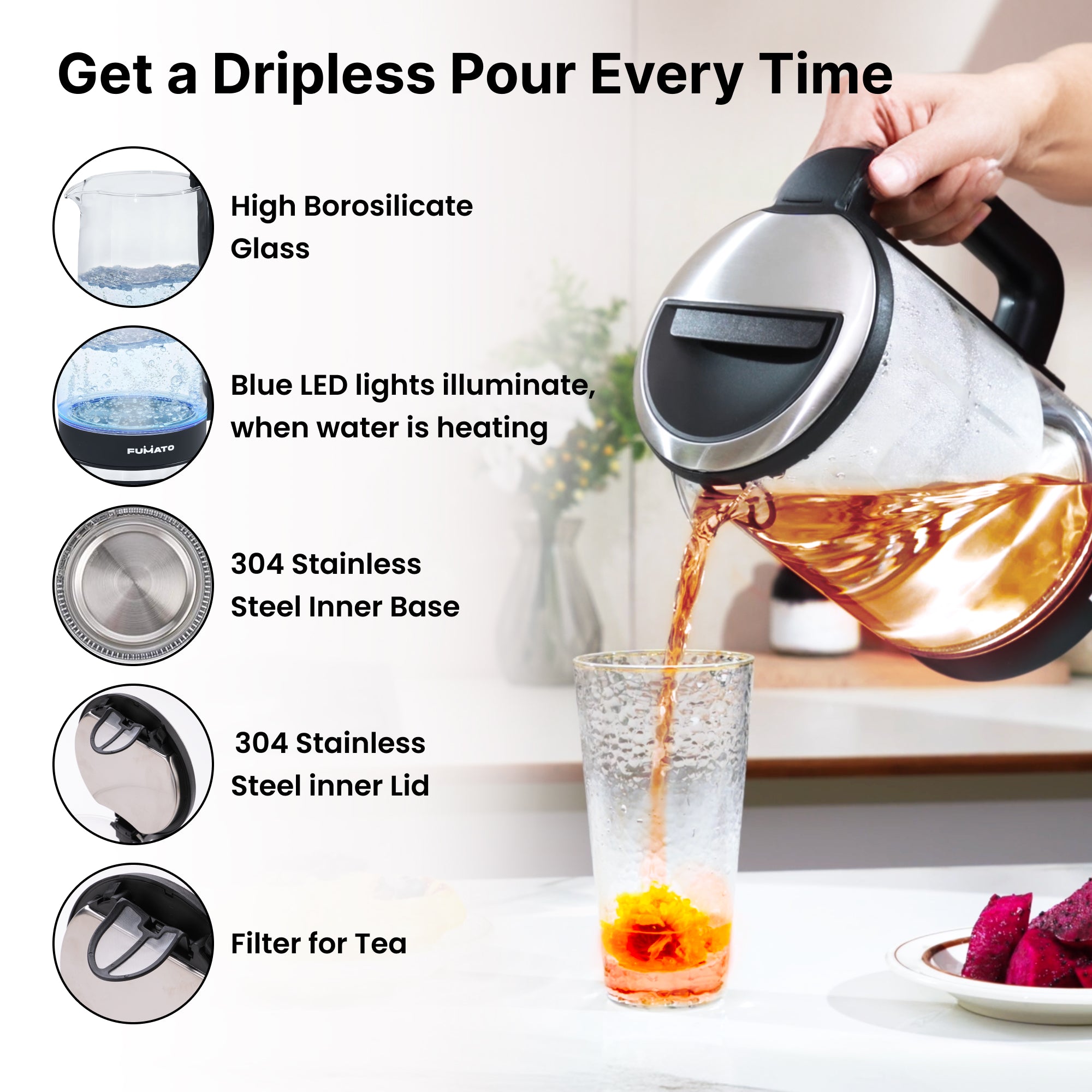 Get a Dripless Pour Every Time

High Borosilicate Glass

FUMATO

Blue LED lights illuminate, when water is heating

304 Stainless Steel Inner Base

304 Stainless Steel inner Lid

Filter for Tea