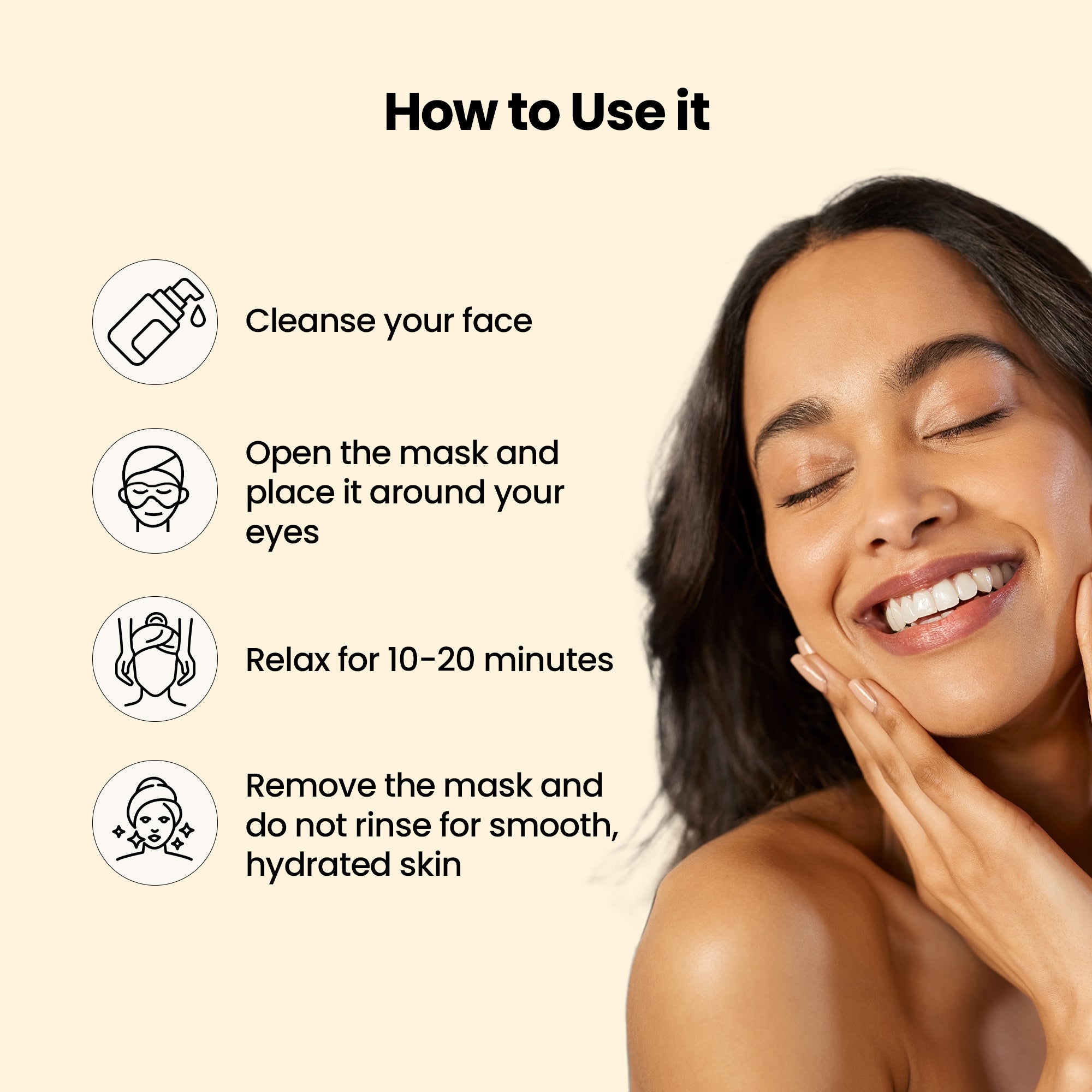 How to Use it

Cleanse your face

Open the mask and place it around your eyes

Relax for 10-20 minutes

Remove the mask and do not rinse for smooth, hydrated skin