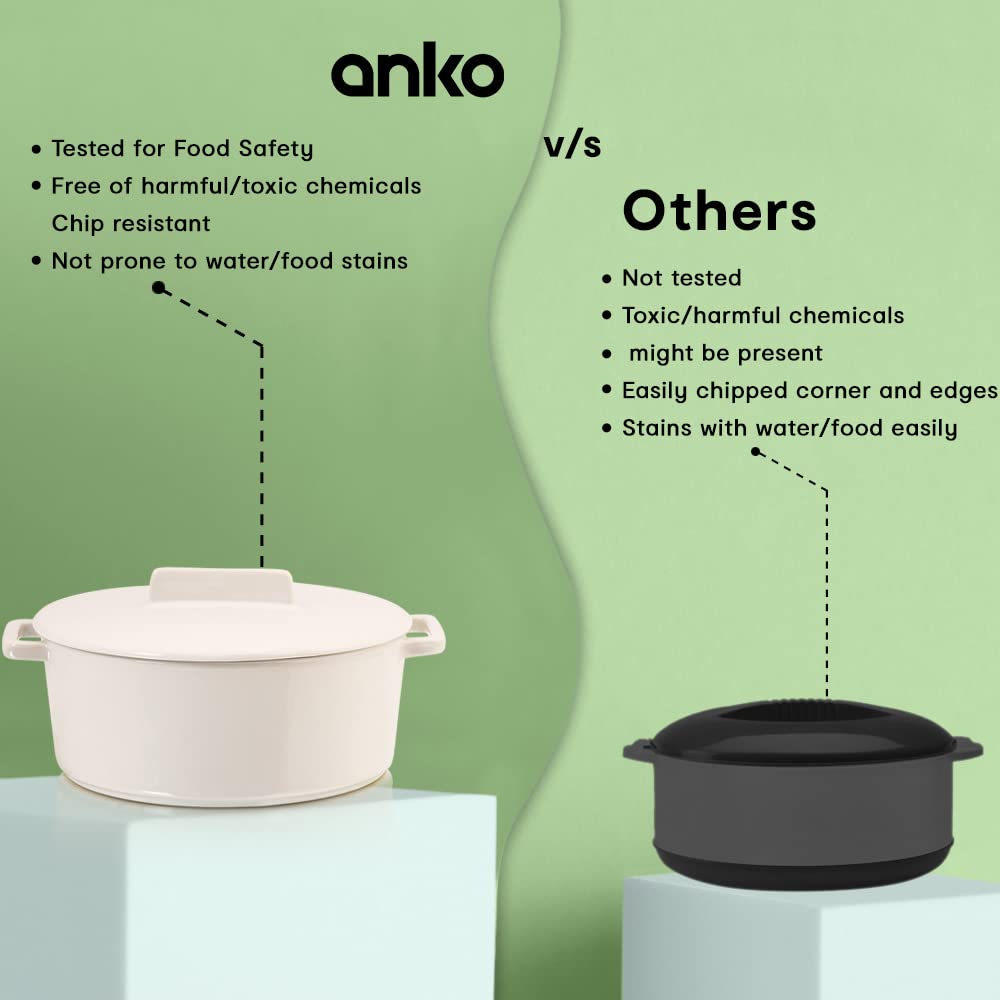 anko

• Tested for Food Safety
• Free of harmful/toxic chemicals
Chip resistant
• Not prone to water/food stains

v/s

Others

• Not tested
• Toxic/harmful chemicals
• might be present
• Easily chipped corner and edges
• Stains with water/food easily