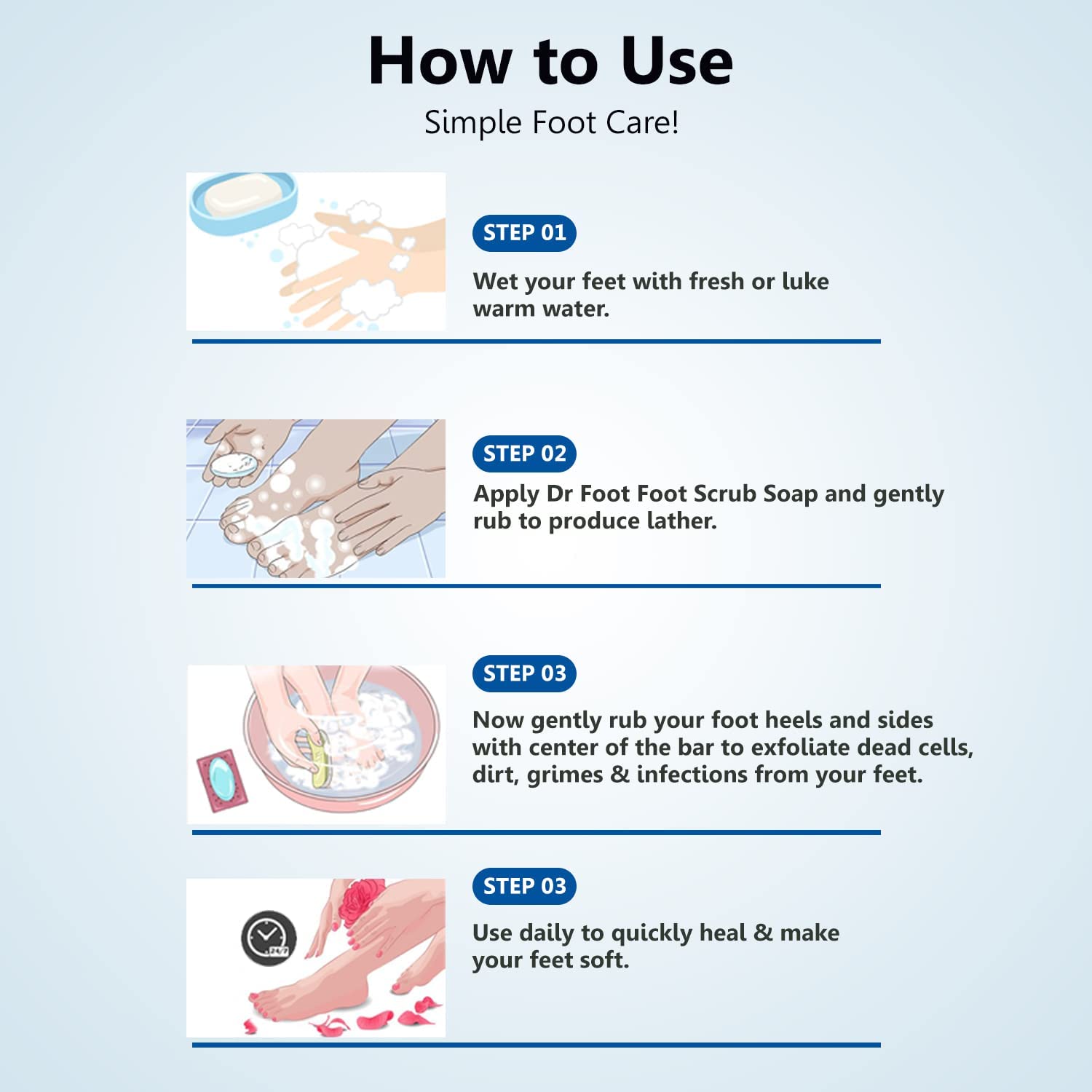 How to Use
Simple Foot Care!

STEP 01
Wet your feet with fresh or luke warm water.

STEP 02
Apply Dr Foot Foot Scrub Soap and gently rub to produce lather.

STEP 03
Now gently rub your foot heels and sides with center of the bar to exfoliate dead cells, dirt, grimes & infections from your feet.

24/7

STEP 03
Use daily to quickly heal & make your feet soft.