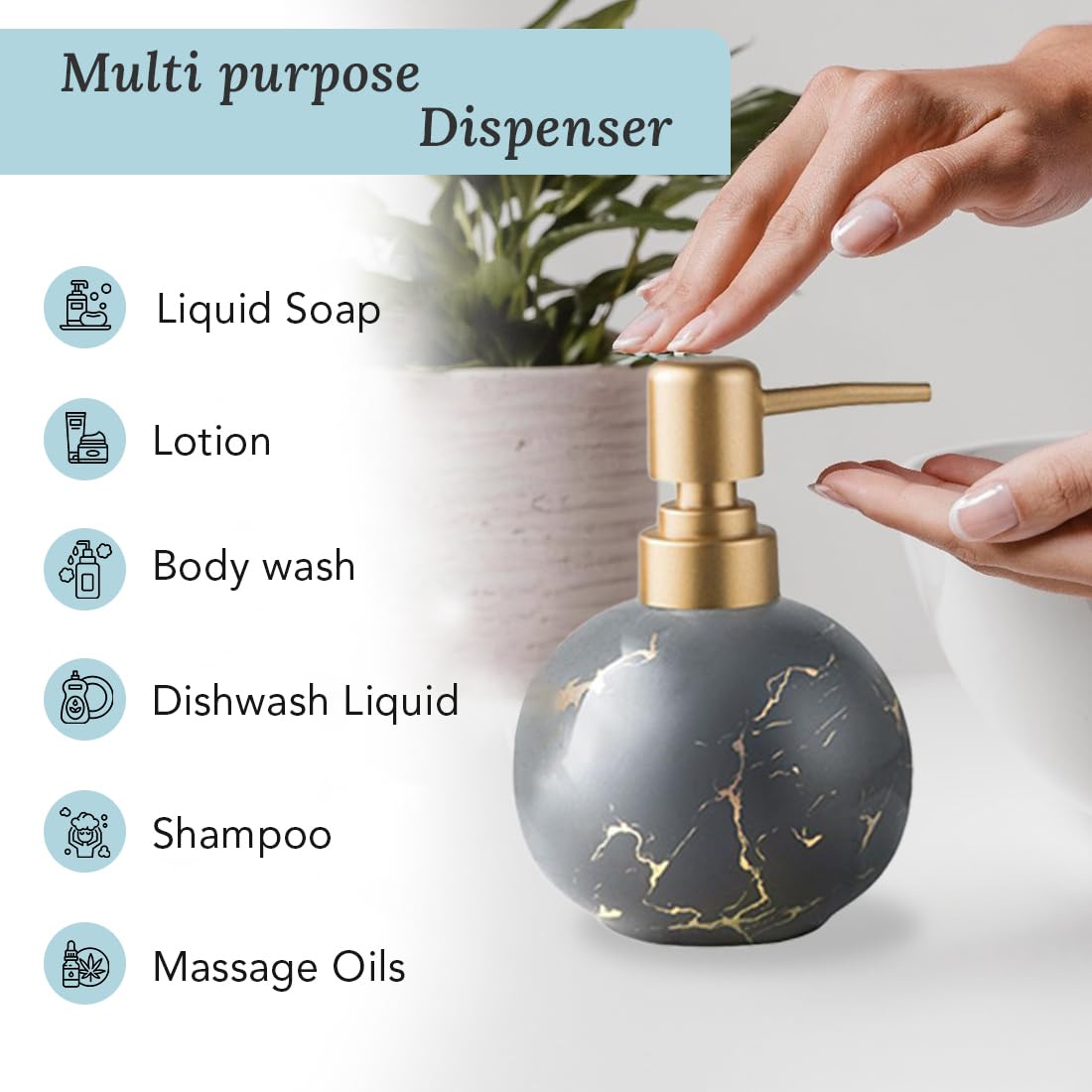 Multi purpose Dispenser

Liquid Soap

Lotion

Body wash

Dishwash Liquid

Shampoo

Massage Oils