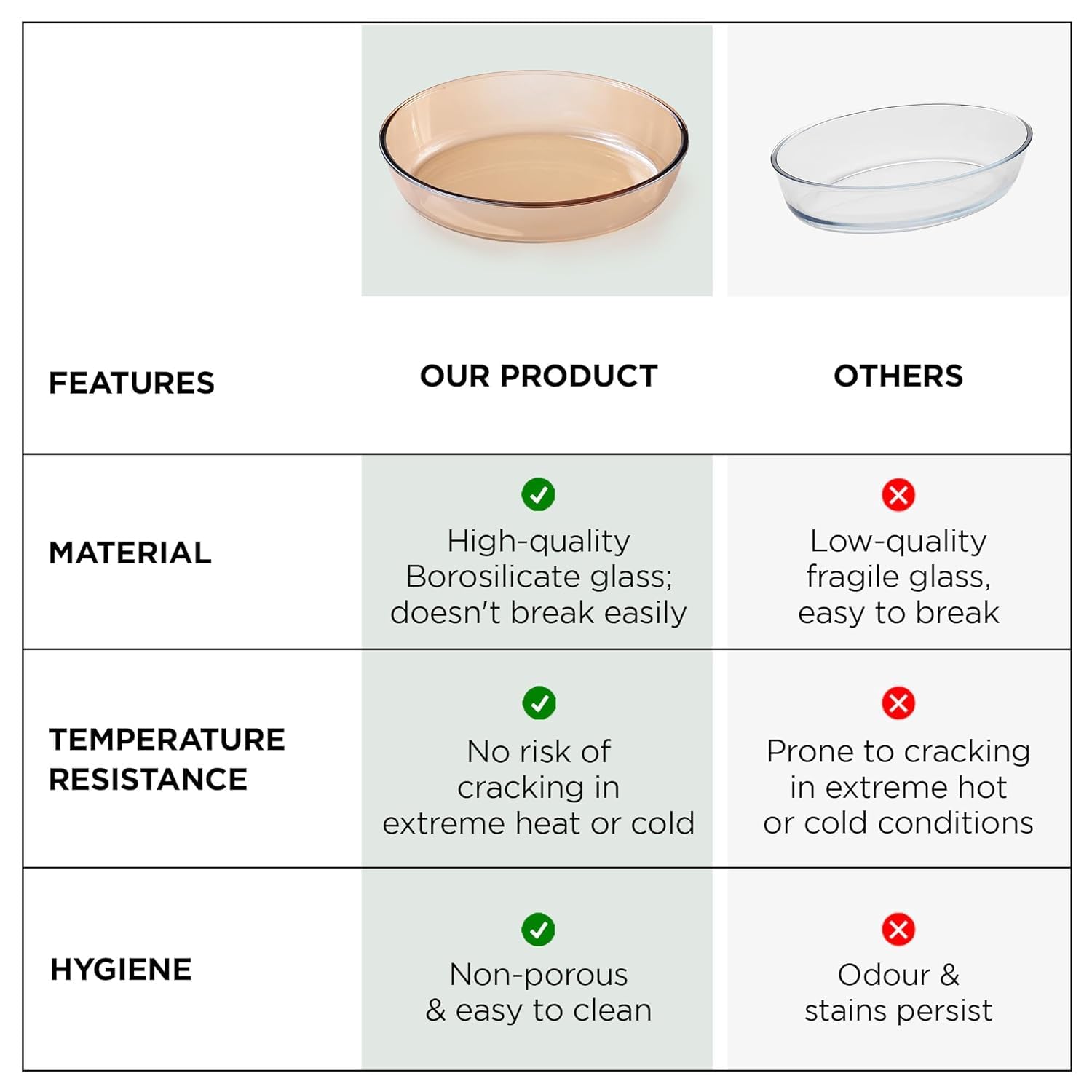 | FEATURES | OUR PRODUCT | OTHERS |
|---|---|---|
| MATERIAL | High-quality Borosilicate glass; doesn't break easily | Low-quality fragile glass, easy to break |
| TEMPERATURE RESISTANCE | No risk of cracking in extreme heat or cold | Prone to cracking in extreme hot or cold conditions |
| HYGIENE | Non-porous & easy to clean | Odour & stains persist |