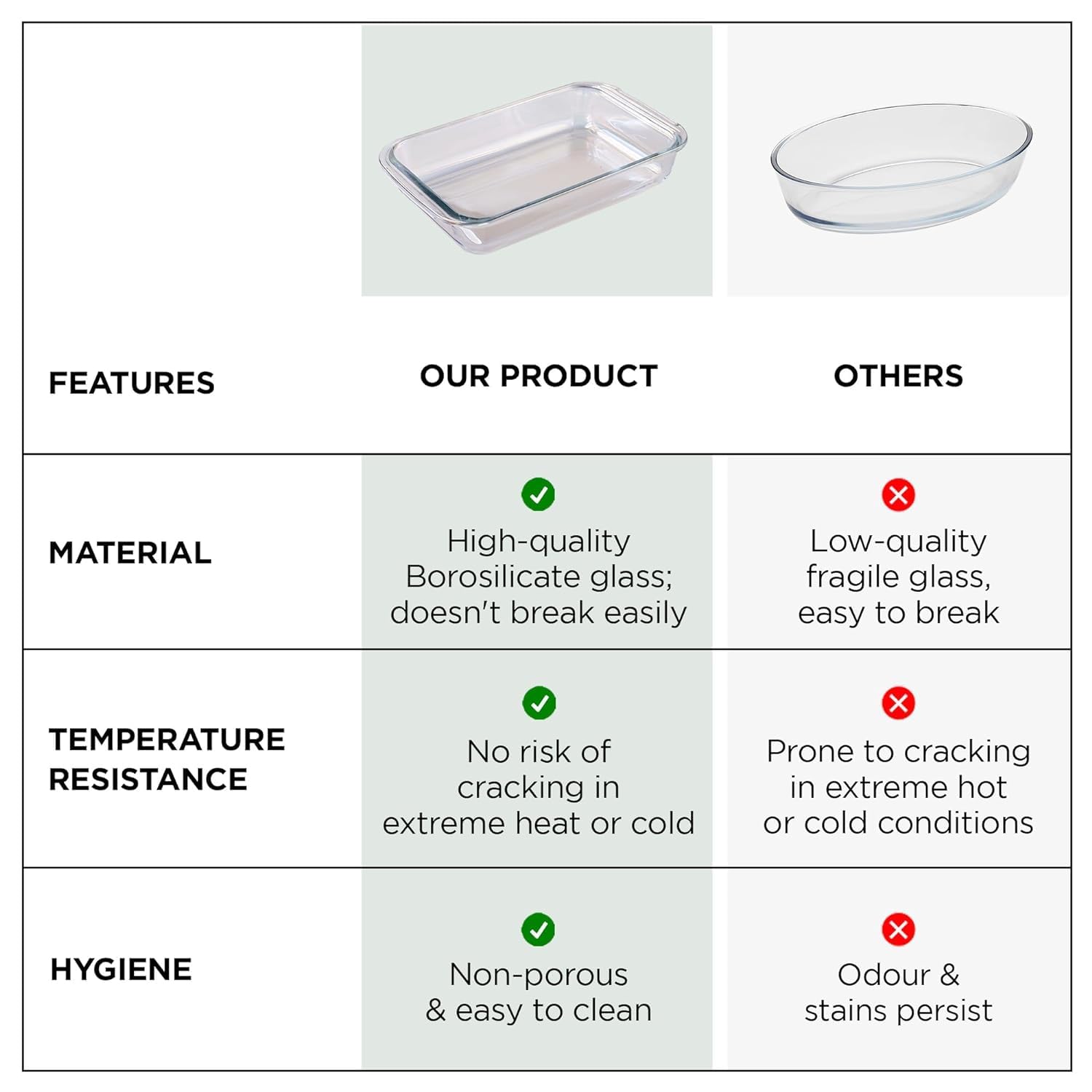 | FEATURES | OUR PRODUCT | OTHERS |
|---|---|---|
| MATERIAL | High-quality Borosilicate glass; doesn't break easily | Low-quality fragile glass, easy to break |
| TEMPERATURE RESISTANCE | No risk of cracking in extreme heat or cold | Prone to cracking in extreme hot or cold conditions |
| HYGIENE | Non-porous & easy to clean | Odour & stains persist |