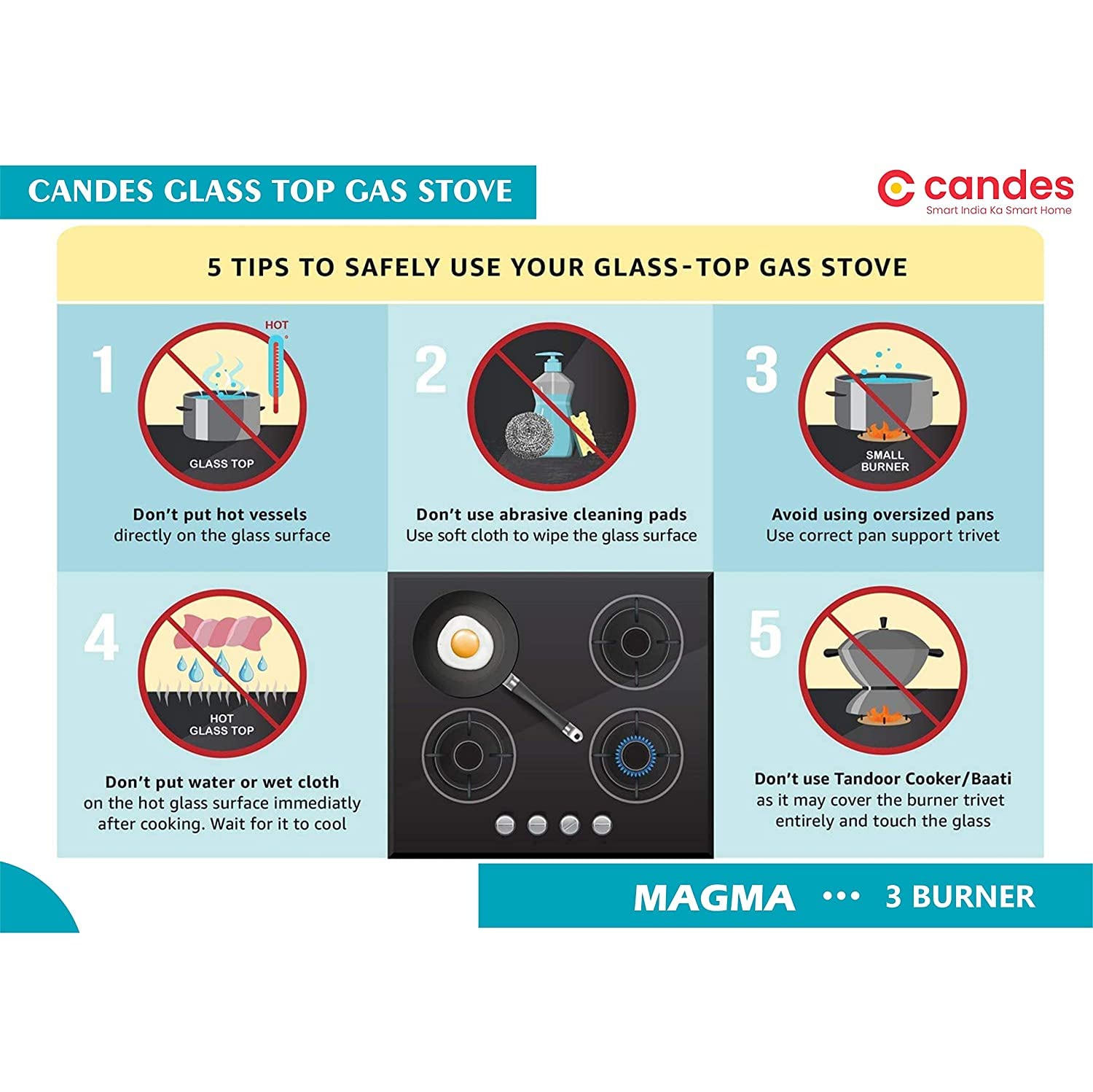 CANDES GLASS TOP GAS STOVE

candes
Smart India Ka Smart Home

5 TIPS TO SAFELY USE YOUR GLASS-TOP GAS STOVE

1

HOT

GLASS TOP

Don't put hot vessels directly on the glass surface

2

Don't use abrasive cleaning pads Use soft cloth to wipe the glass surface

3

SMALL BURNER

Avoid using oversized pans Use correct pan support trivet

4

HOT GLASS TOP

Don't put water or wet cloth on the hot glass surface immediatly after cooking. Wait for it to cool

5

Don't use Tandoor Cooker/Baati as it may cover the burner trivet entirely and touch the glass

MAGMA ••• 3 BURNER