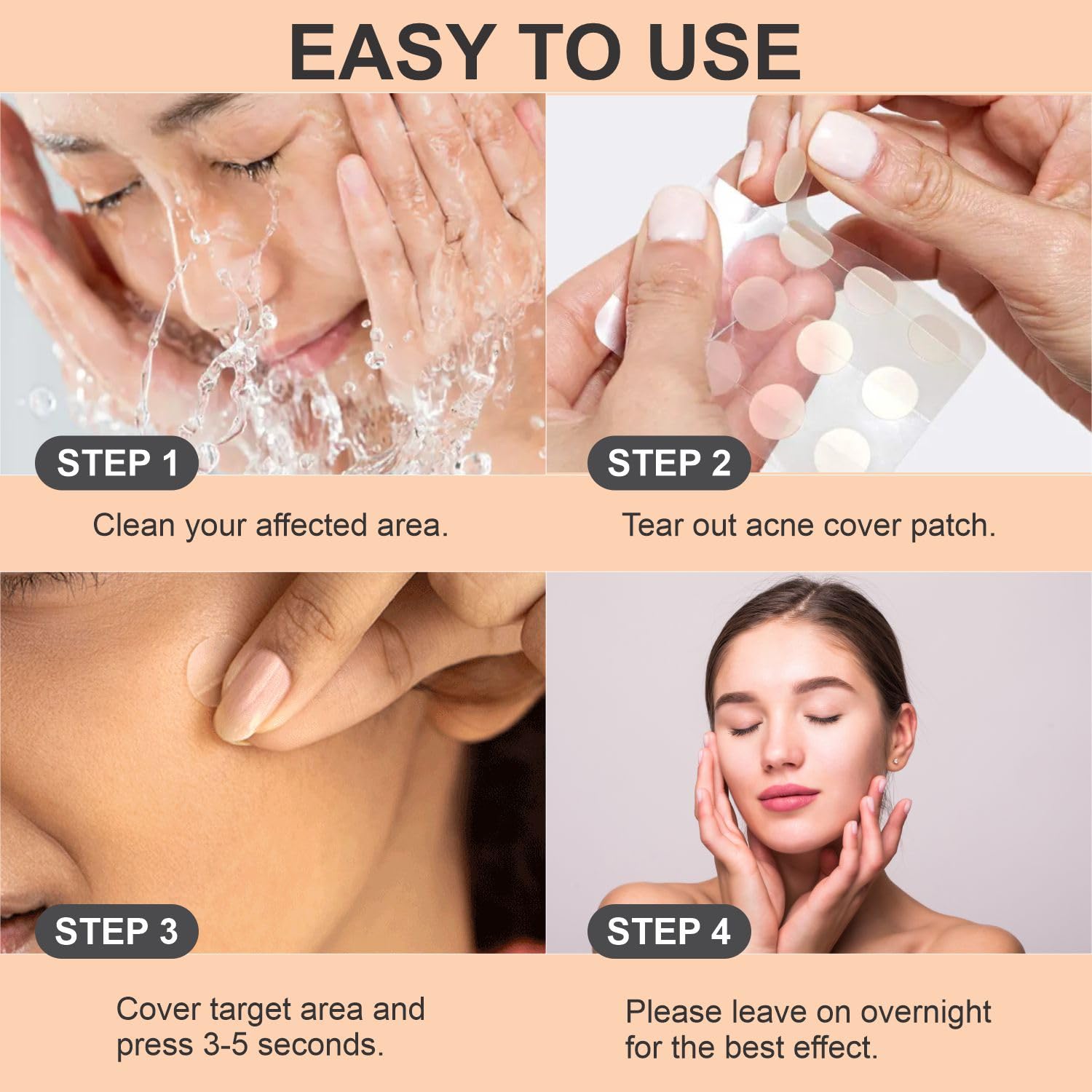 EASY TO USE

STEP 1

Clean your affected area.

STEP 2

Tear out acne cover patch.

STEP 3

Cover target area and press 3-5 seconds.

STEP 4

Please leave on overnight for the best effect.