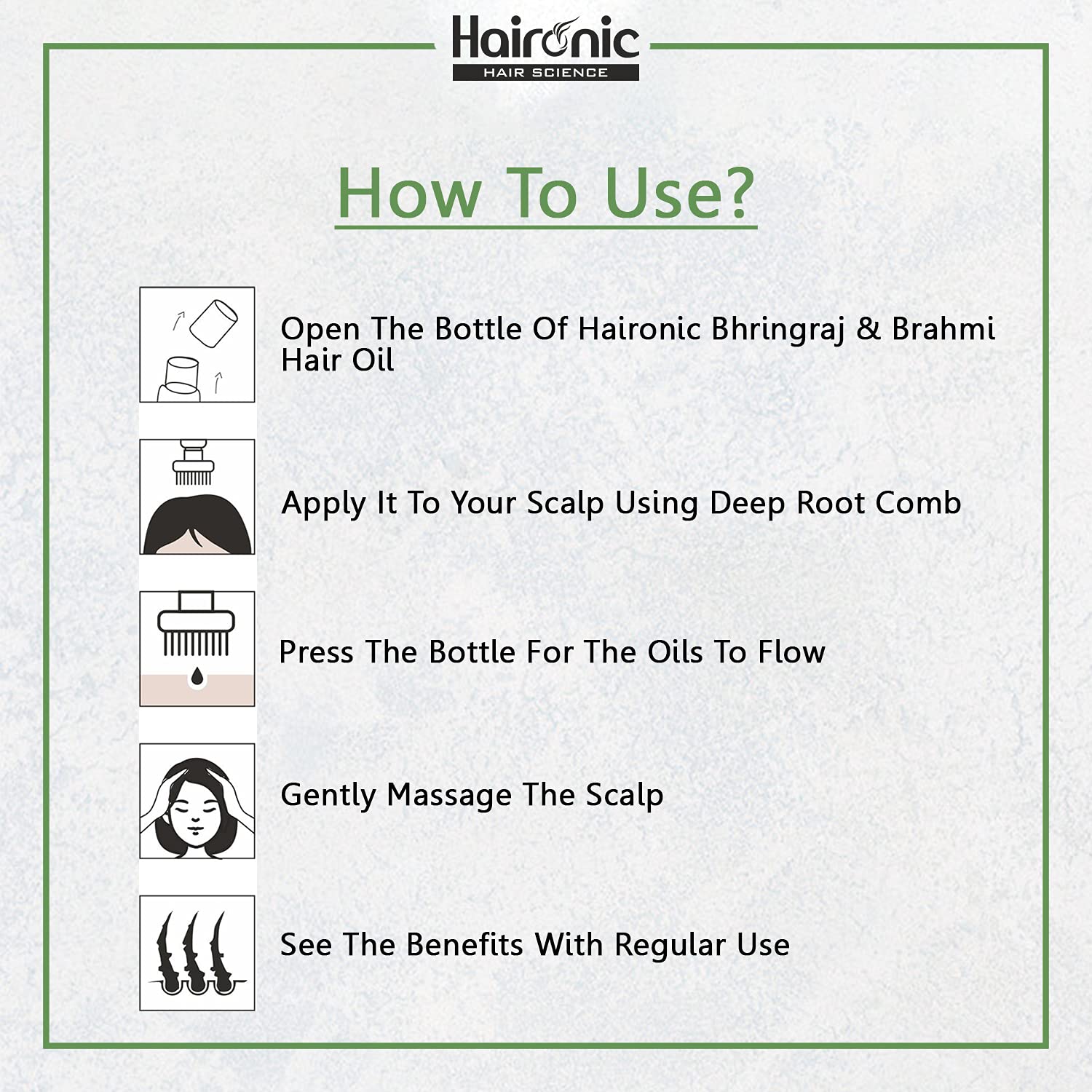 Haironic
HAIR SCIENCE

How To Use?

Open The Bottle Of Haironic Bhringraj & Brahmi Hair Oil

Apply It To Your Scalp Using Deep Root Comb

Press The Bottle For The Oils To Flow

Gently Massage The Scalp

See The Benefits With Regular Use