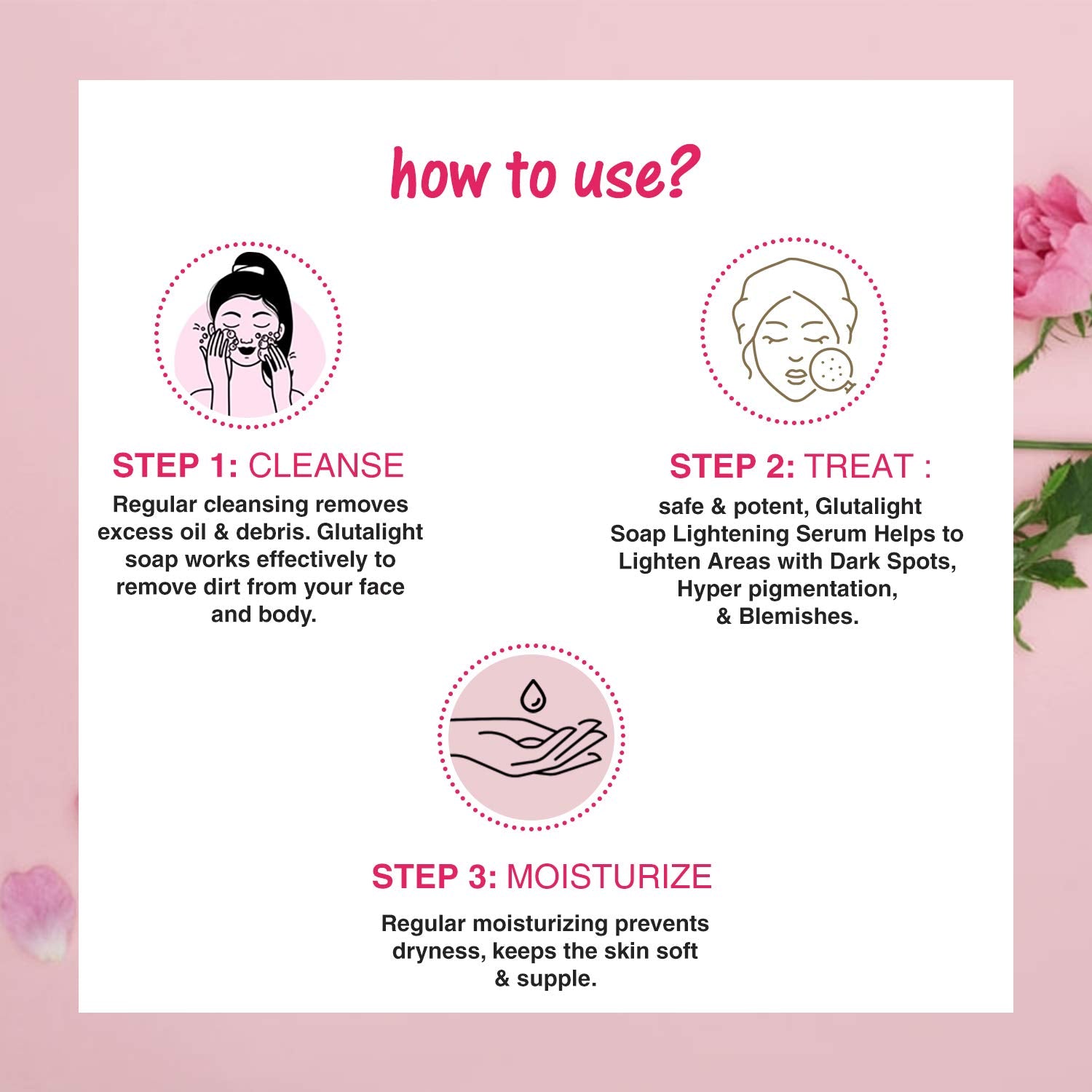 how to use?

STEP 1: CLEANSE
Regular cleansing removes excess oil & debris. Glutalight soap works effectively to remove dirt from your face and body.

STEP 2: TREAT :
safe & potent, Glutalight Soap Lightening Serum Helps to Lighten Areas with Dark Spots, Hyper pigmentation, & Blemishes.

STEP 3: MOISTURIZE
Regular moisturizing prevents dryness, keeps the skin soft & supple.