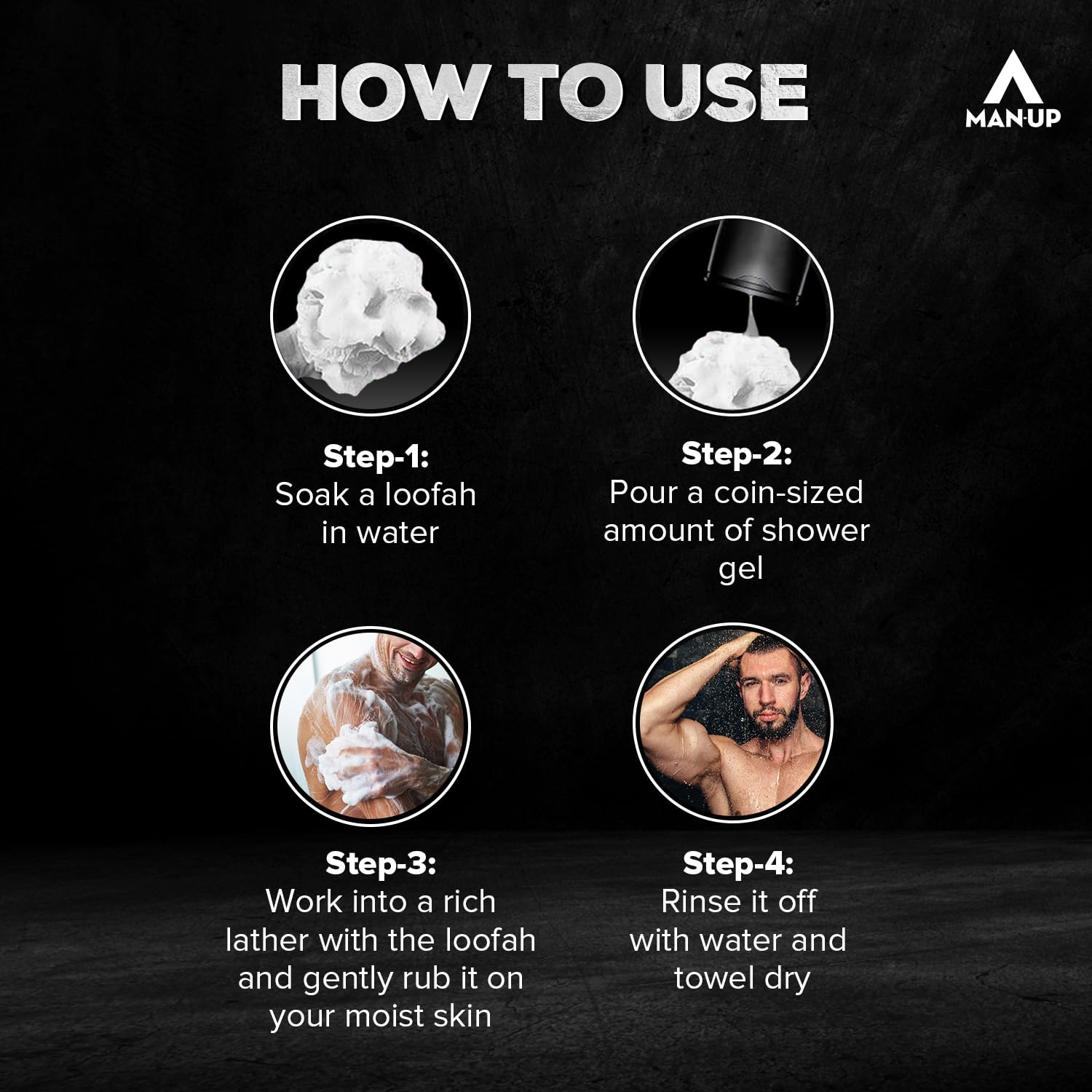 HOW TO USE

MAN-UP

Step-1:
Soak a loofah in water

Step-2:
Pour a coin-sized amount of shower gel

Step-3:
Work into a rich lather with the loofah and gently rub it on your moist skin

Step-4:
Rinse it off with water and towel dry