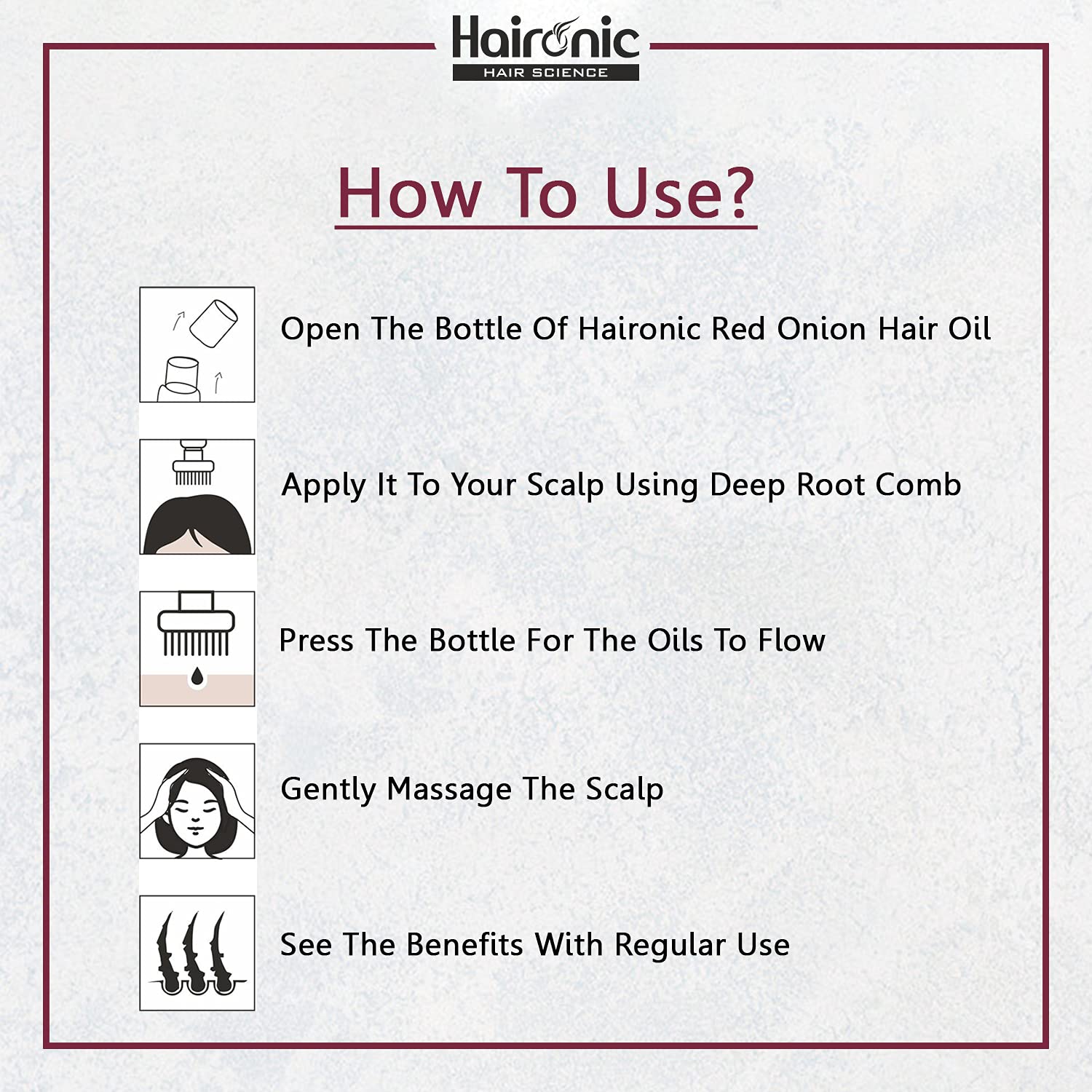 Haironic
HAIR SCIENCE

How To Use?

Open The Bottle Of Haironic Red Onion Hair Oil

Apply It To Your Scalp Using Deep Root Comb

Press The Bottle For The Oils To Flow

Gently Massage The Scalp

See The Benefits With Regular Use