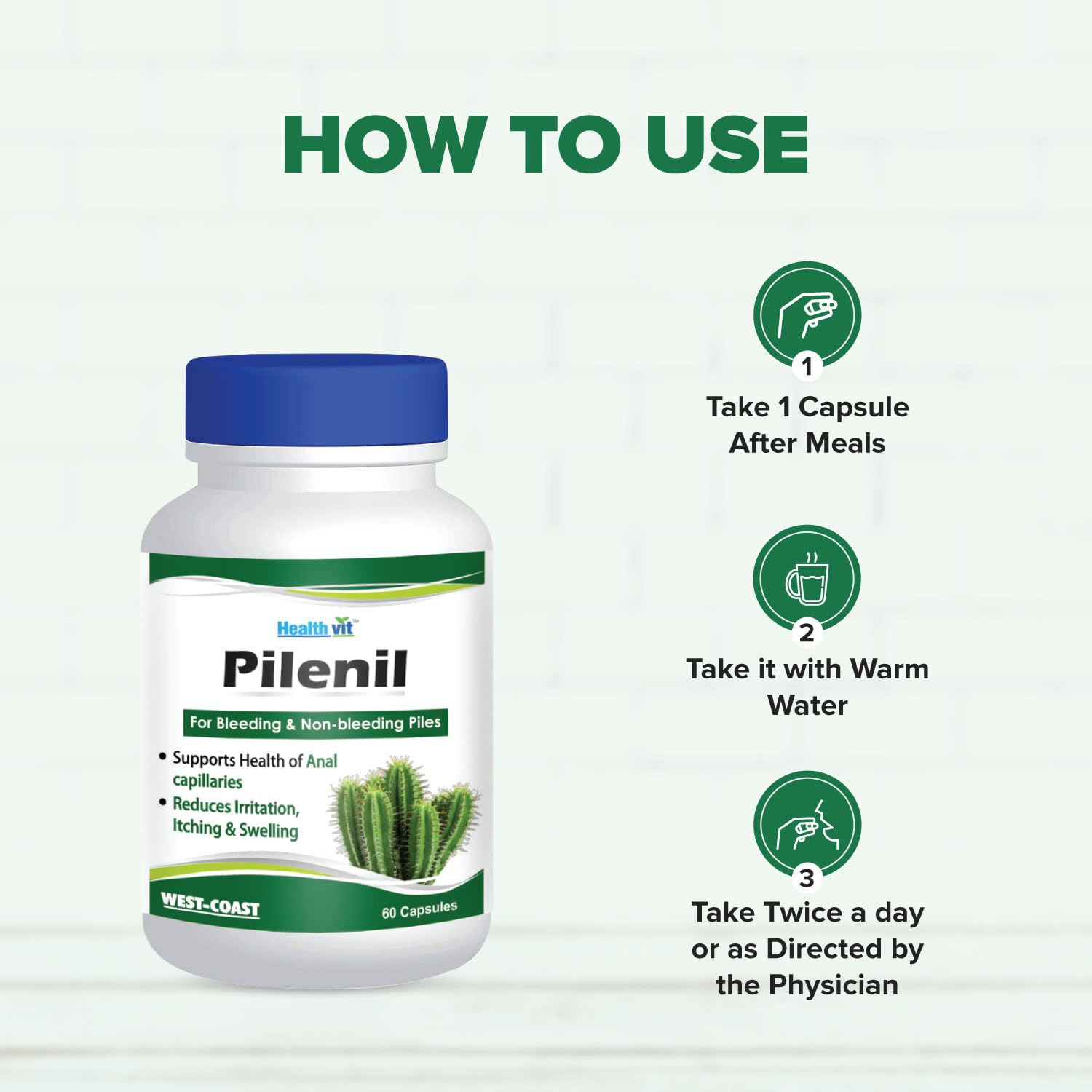 HOW TO USE

Healthvit™
Pilenil
For Bleeding & Non-bleeding Piles
• Supports Health of Anal capillaries
• Reduces Irritation, Itching & Swelling
WEST-COAST
60 Capsules

1
Take 1 Capsule After Meals

2
Take it with Warm Water

3
Take Twice a day or as Directed by the Physician