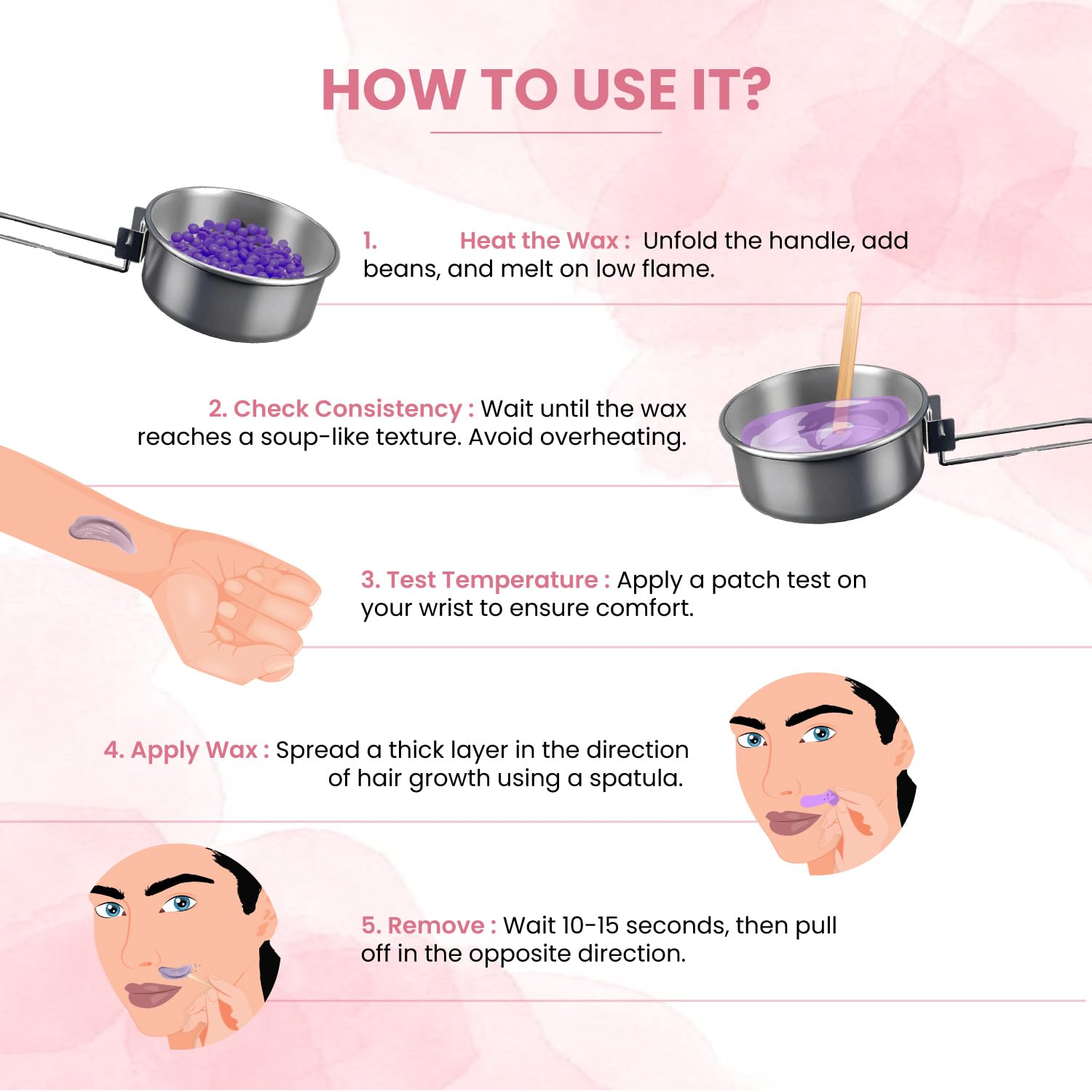 HOW TO USE IT?

1. Heat the Wax : Unfold the handle, add beans, and melt on low flame.

2. Check Consistency : Wait until the wax reaches a soup-like texture. Avoid overheating.

3. Test Temperature : Apply a patch test on your wrist to ensure comfort.

4. Apply Wax : Spread a thick layer in the direction of hair growth using a spatula.

5. Remove : Wait 10-15 seconds, then pull off in the opposite direction.