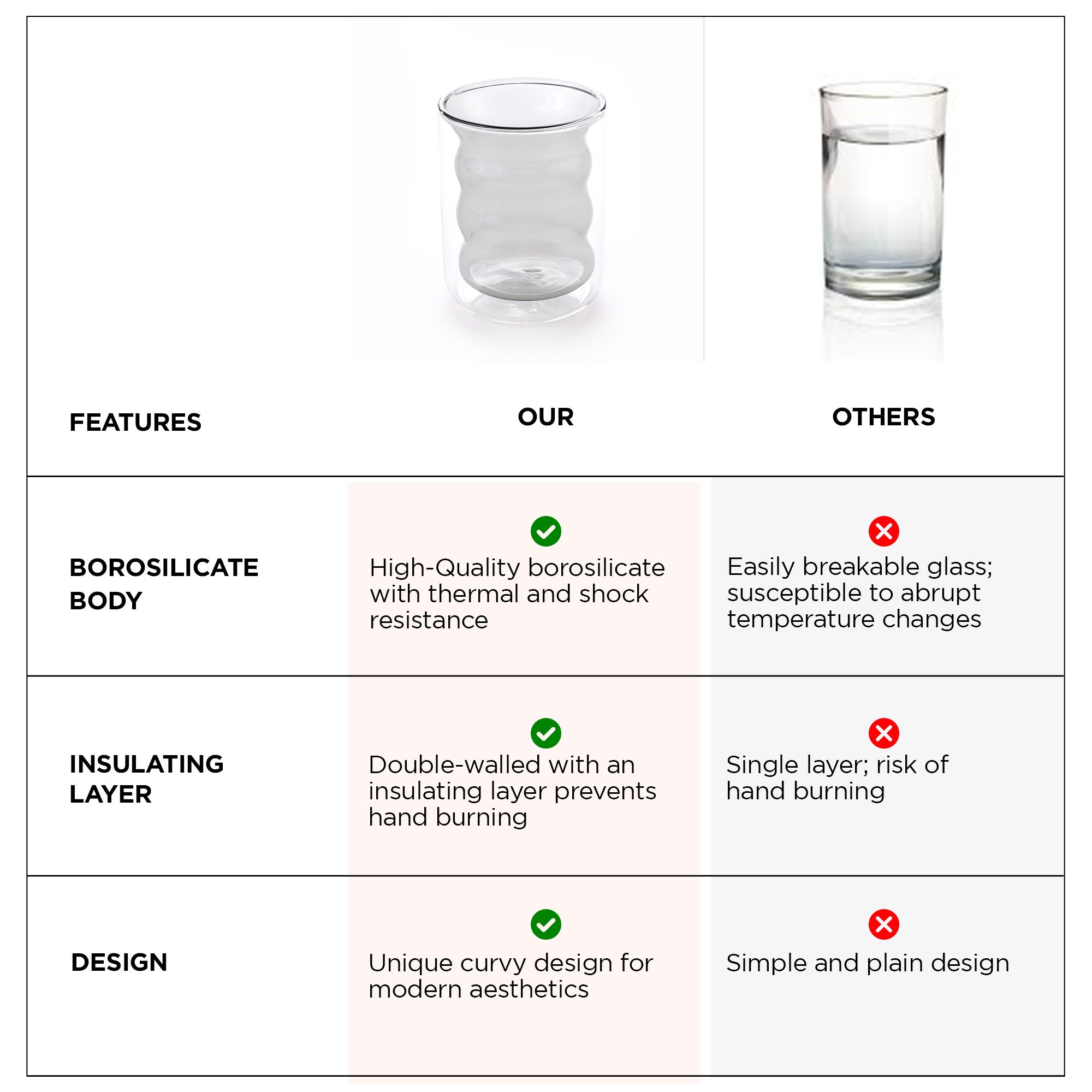 | FEATURES | OUR | OTHERS |
|---|---|---|
| BOROSILICATE BODY | High-Quality borosilicate with thermal and shock resistance | Easily breakable glass; susceptible to abrupt temperature changes |
| INSULATING LAYER | Double-walled with an insulating layer prevents hand burning | Single layer; risk of hand burning |
| DESIGN | Unique curvy design for modern aesthetics | Simple and plain design |