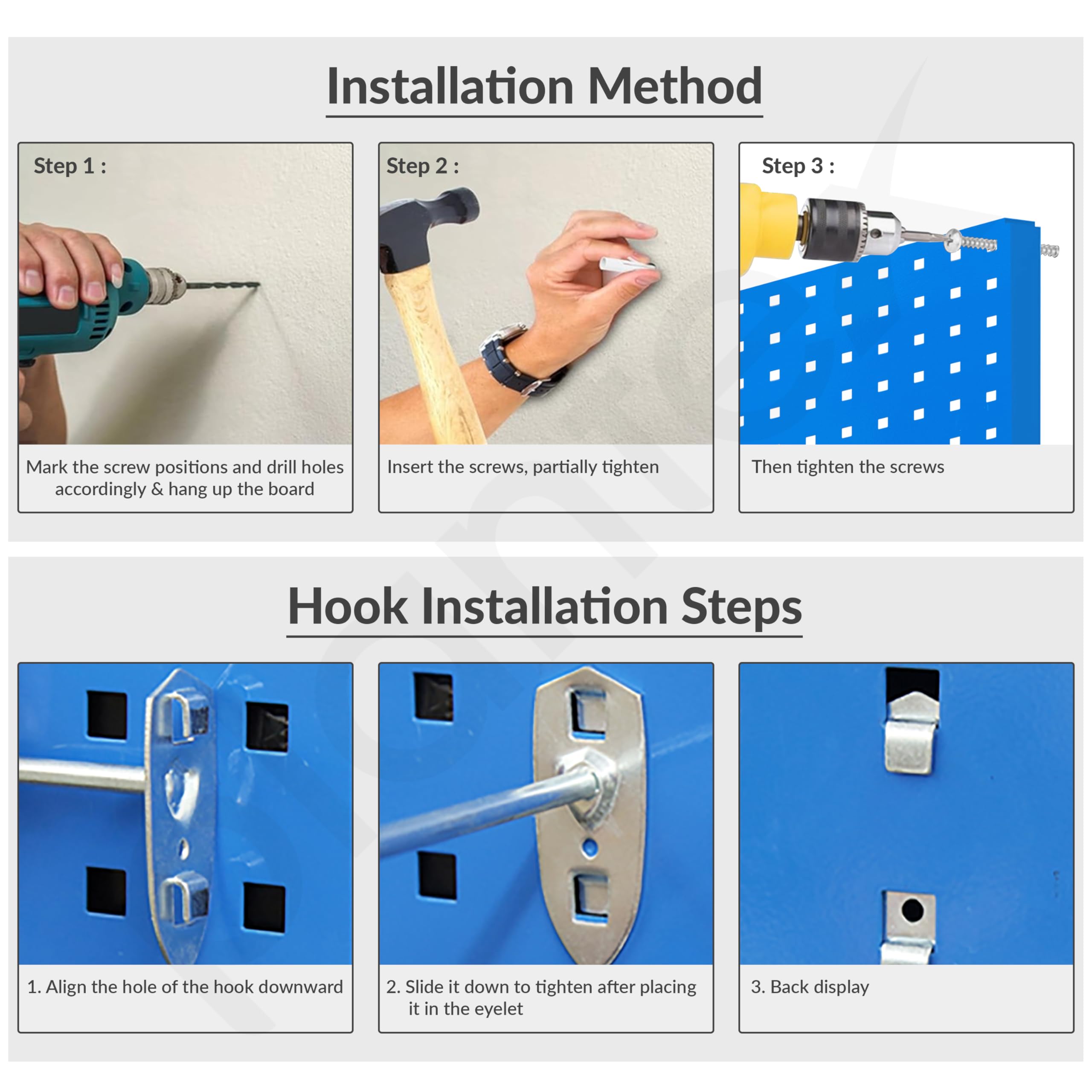 Installation Method

Step 1 :

Mark the screw positions and drill holes accordingly & hang up the board

Step 2 :

Insert the screws, partially tighten

Step 3 :

Then tighten the screws

Hook Installation Steps

1. Align the hole of the hook downward

2. Slide it down to tighten after placing it in the eyelet

3. Back display