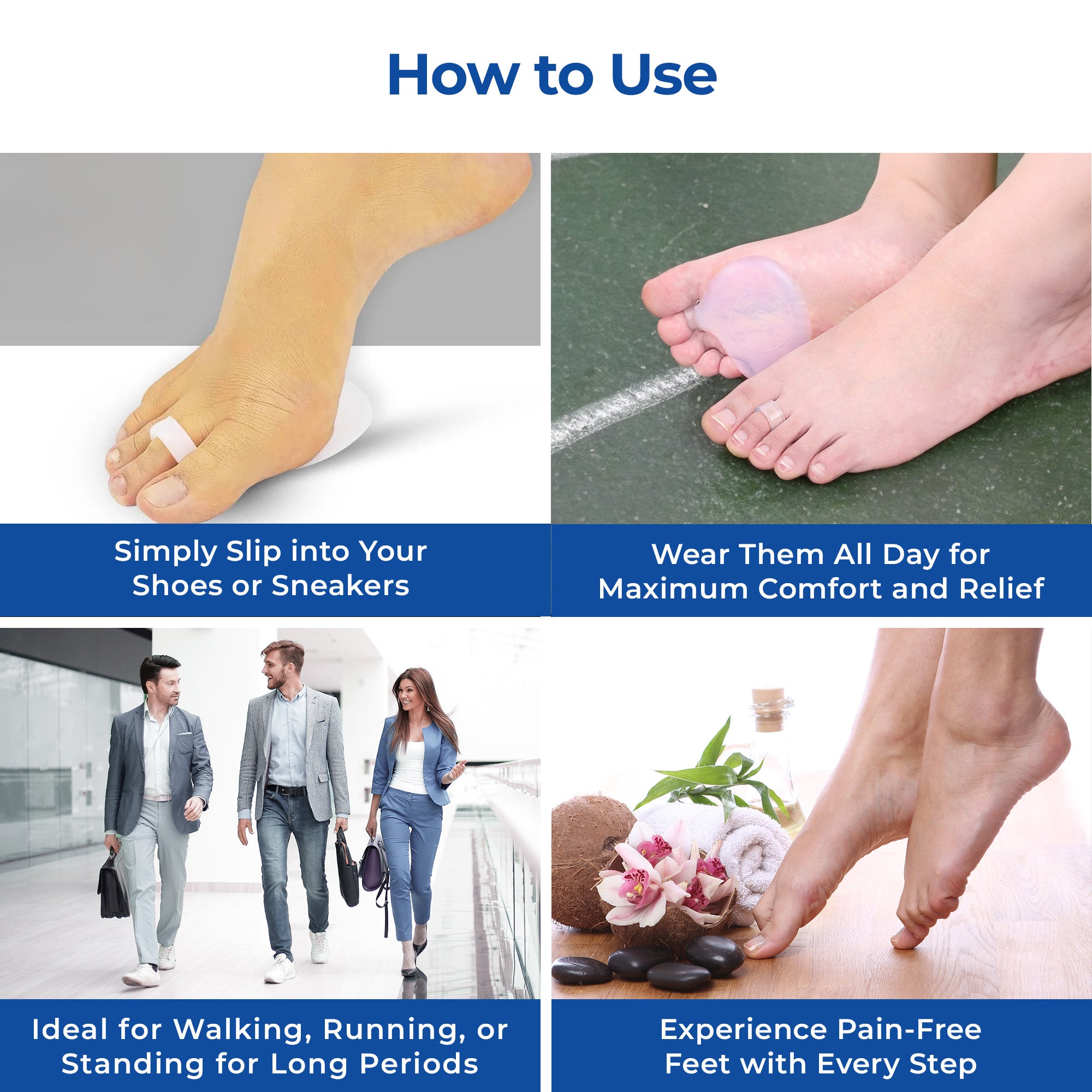 How to Use

Simply Slip into Your Shoes or Sneakers

Wear Them All Day for Maximum Comfort and Relief

Ideal for Walking, Running, or Standing for Long Periods

Experience Pain-Free Feet with Every Step