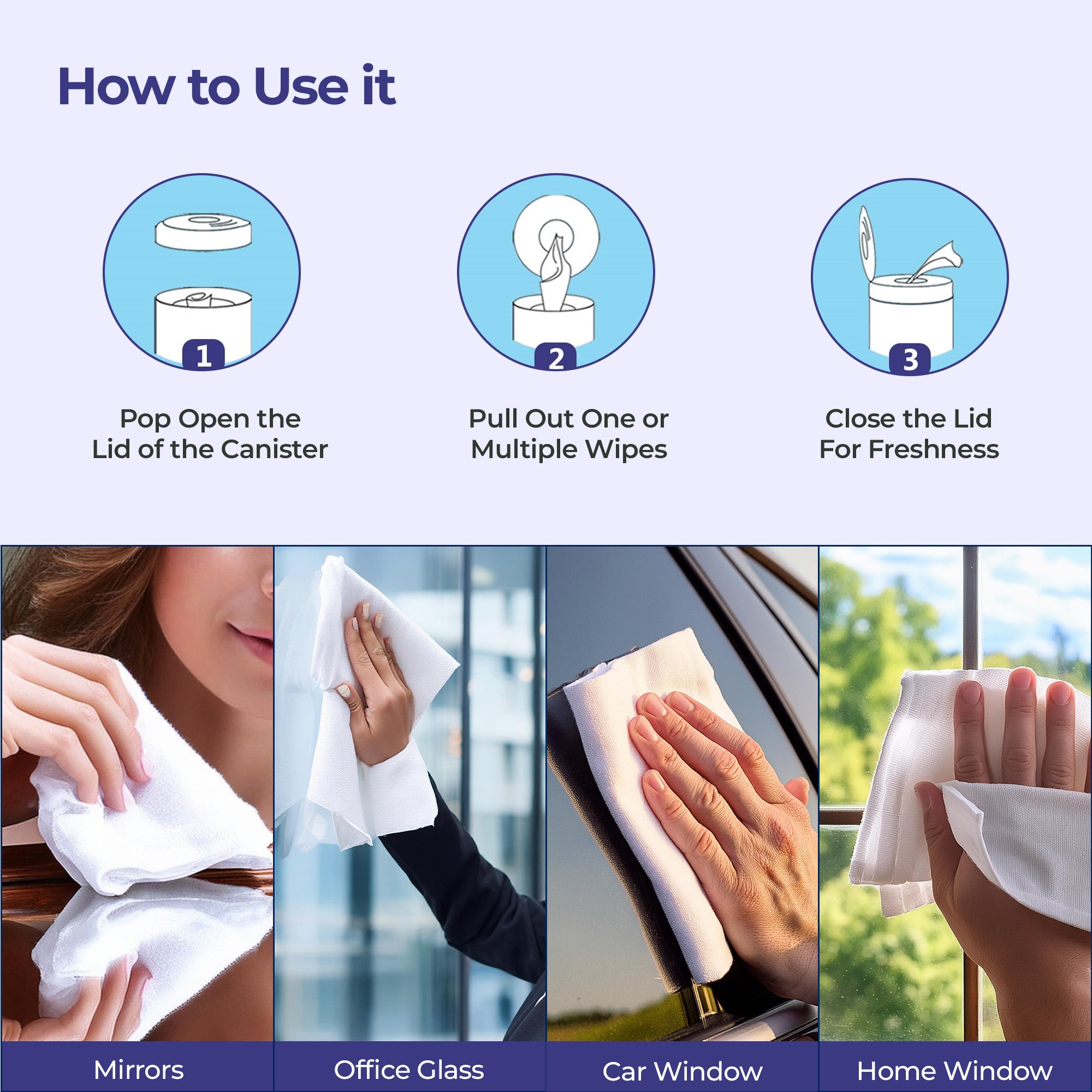 How to Use it

1

Pop Open the Lid of the Canister

2

Pull Out One or Multiple Wipes

3

Close the Lid For Freshness

Mirrors

Office Glass

Car Window

Home Window