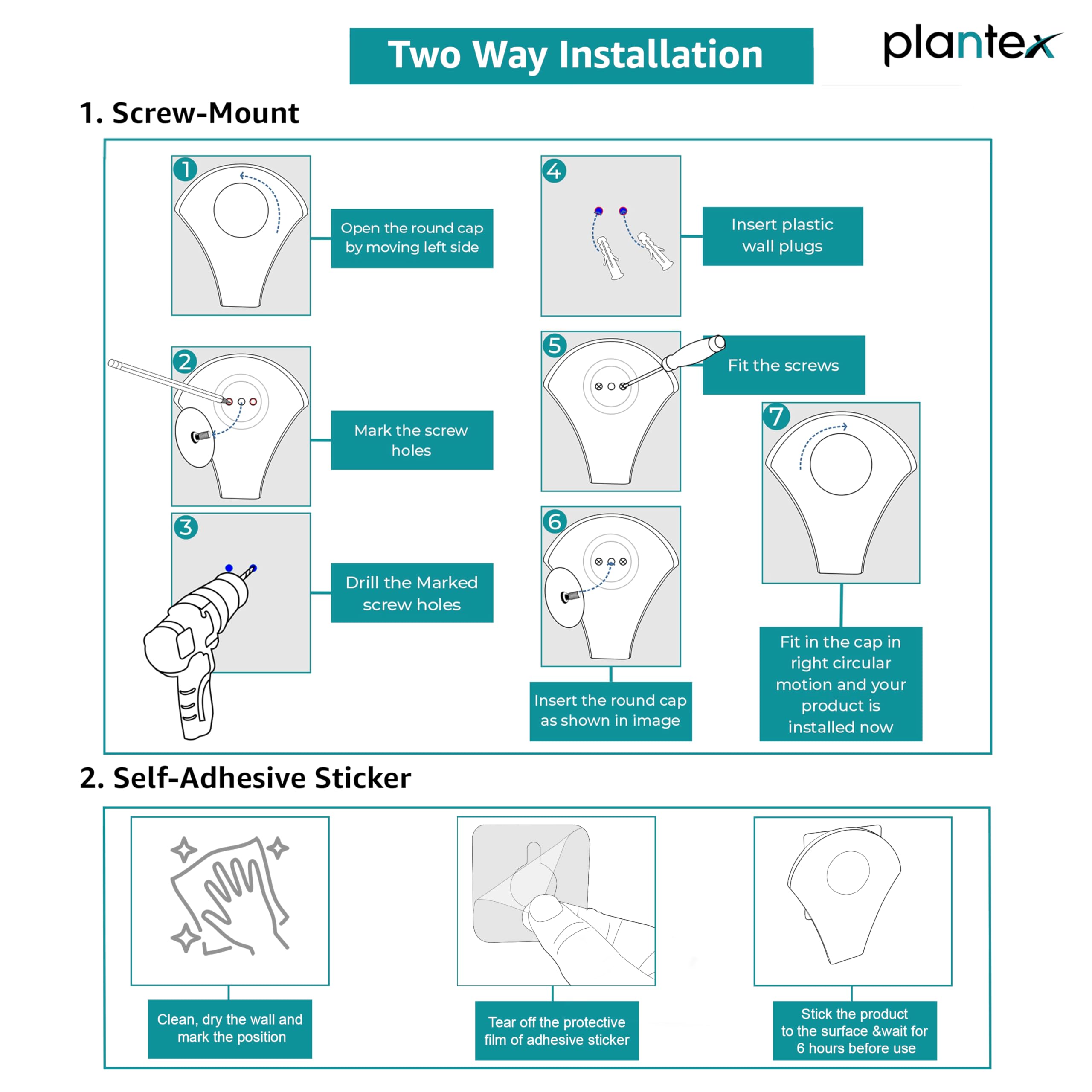 Two Way Installation

plantex

1. Screw-Mount

1

Open the round cap by moving left side

2

Mark the screw holes

3

Drill the Marked screw holes

4

Insert plastic wall plugs

5

Fit the screws

6

Insert the round cap as shown in image

7

Fit in the cap in right circular motion and your product is installed now

2. Self-Adhesive Sticker

Clean, dry the wall and mark the position

Tear off the protective film of adhesive sticker

Stick the product to the surface &wait for 6 hours before use