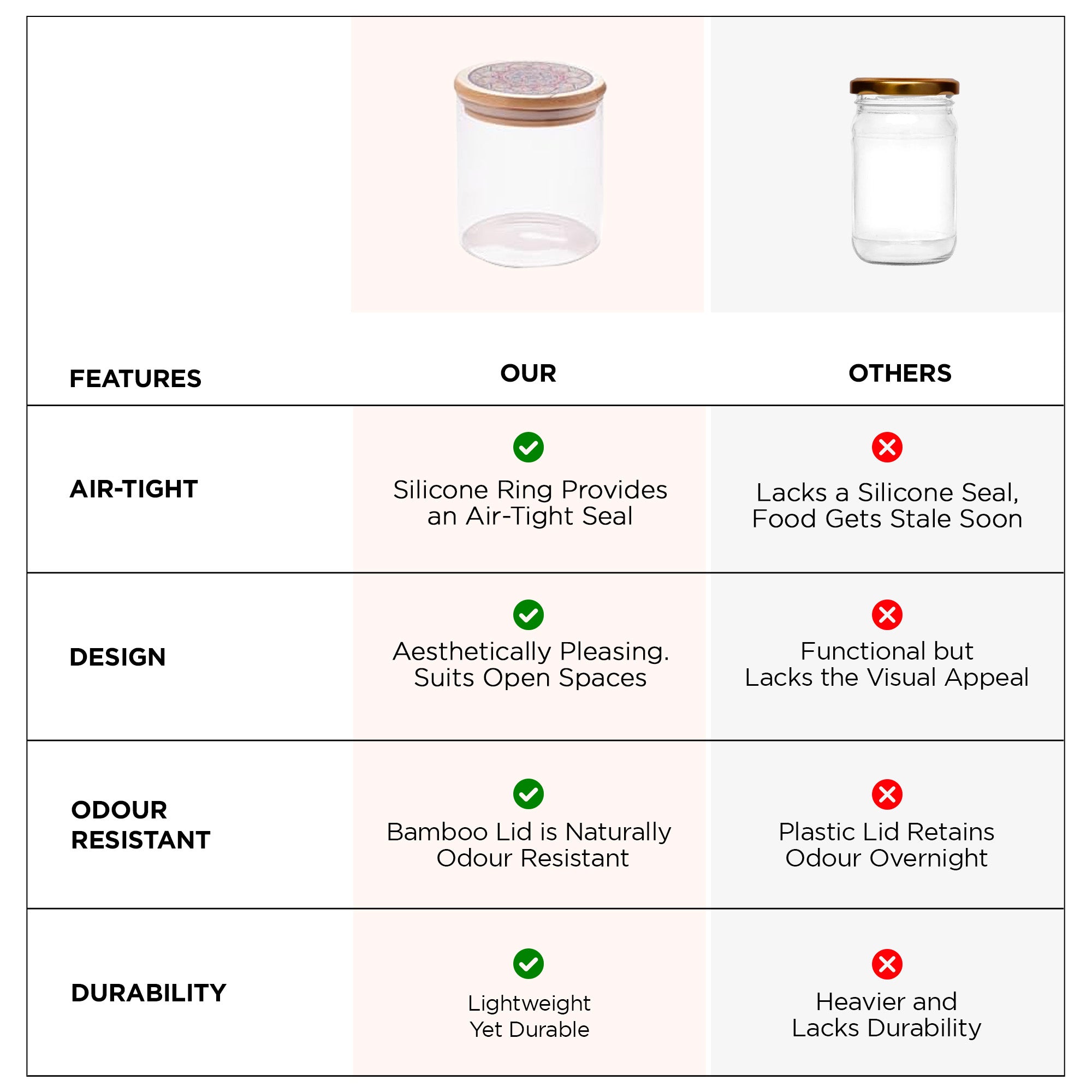 | FEATURES | OUR | OTHERS |
|---|---|---|
| AIR-TIGHT | Silicone Ring Provides an Air-Tight Seal | Lacks a Silicone Seal, Food Gets Stale Soon |
| DESIGN | Aesthetically Pleasing. Suits Open Spaces | Functional but Lacks the Visual Appeal |
| ODOUR RESISTANT | Bamboo Lid is Naturally Odour Resistant | Plastic Lid Retains Odour Overnight |
| DURABILITY | Lightweight Yet Durable | Heavier and Lacks Durability |