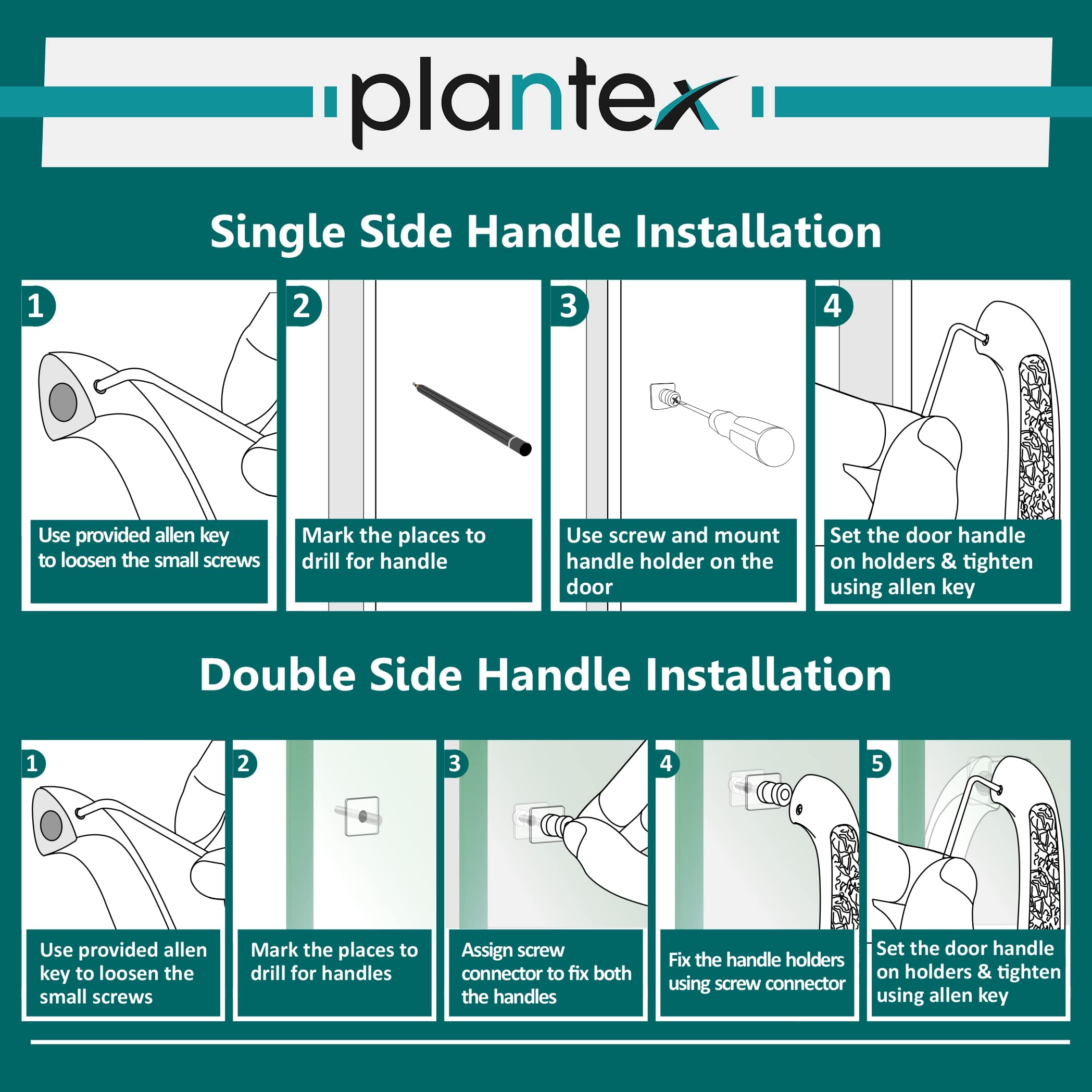 plantex

Single Side Handle Installation

1
Use provided allen key to loosen the small screws

2
Mark the places to drill for handle

3
Use screw and mount handle holder on the door

4
Set the door handle on holders & tighten using allen key

Double Side Handle Installation

1
Use provided allen key to loosen the small screws

2
Mark the places to drill for handles

3
Assign screw connector to fix both the handles

4
Fix the handle holders using screw connector

5
Set the door handle on holders & tighten using allen key