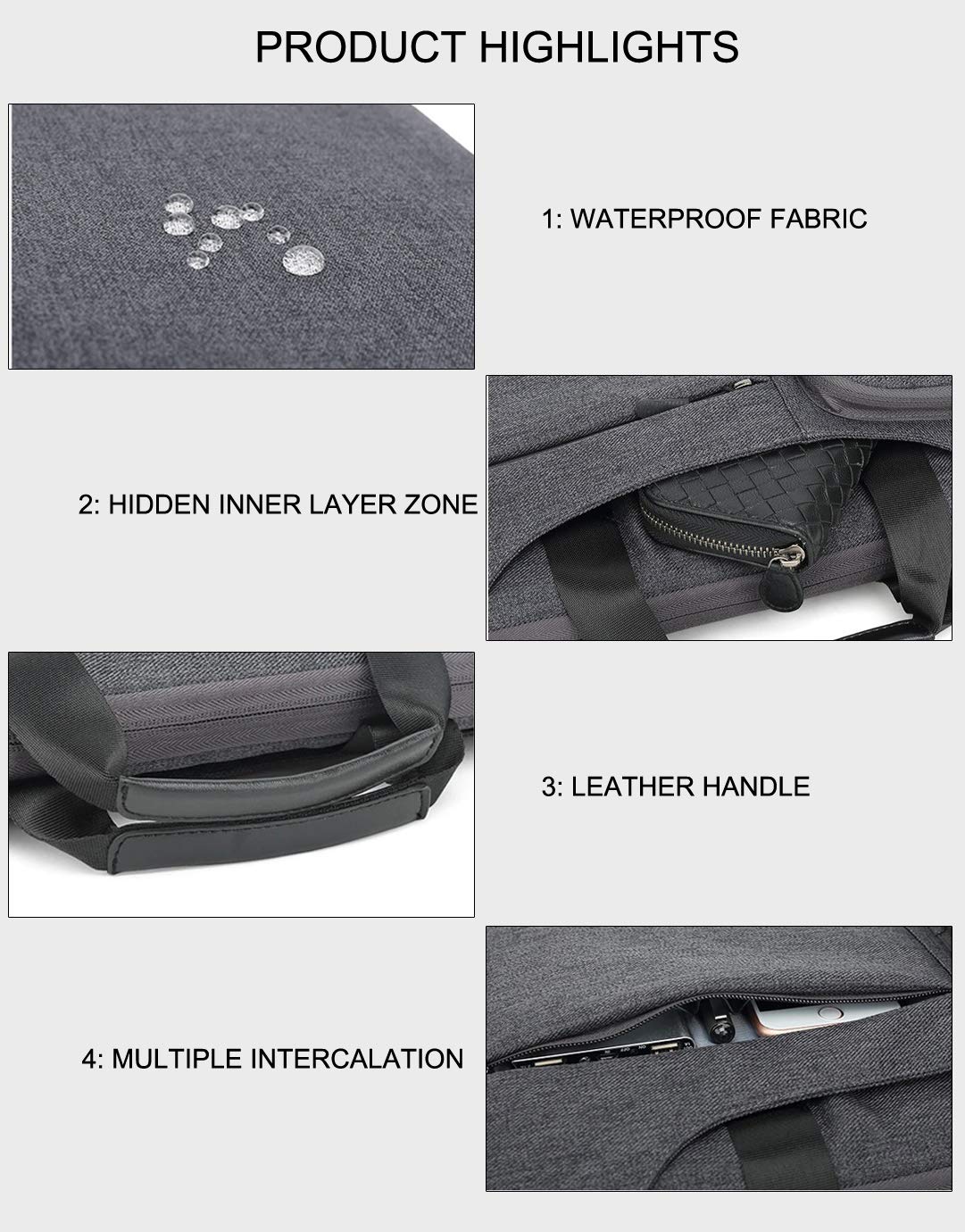 PRODUCT HIGHLIGHTS

1: WATERPROOF FABRIC

2: HIDDEN INNER LAYER ZONE

3: LEATHER HANDLE

4: MULTIPLE INTERCALATION