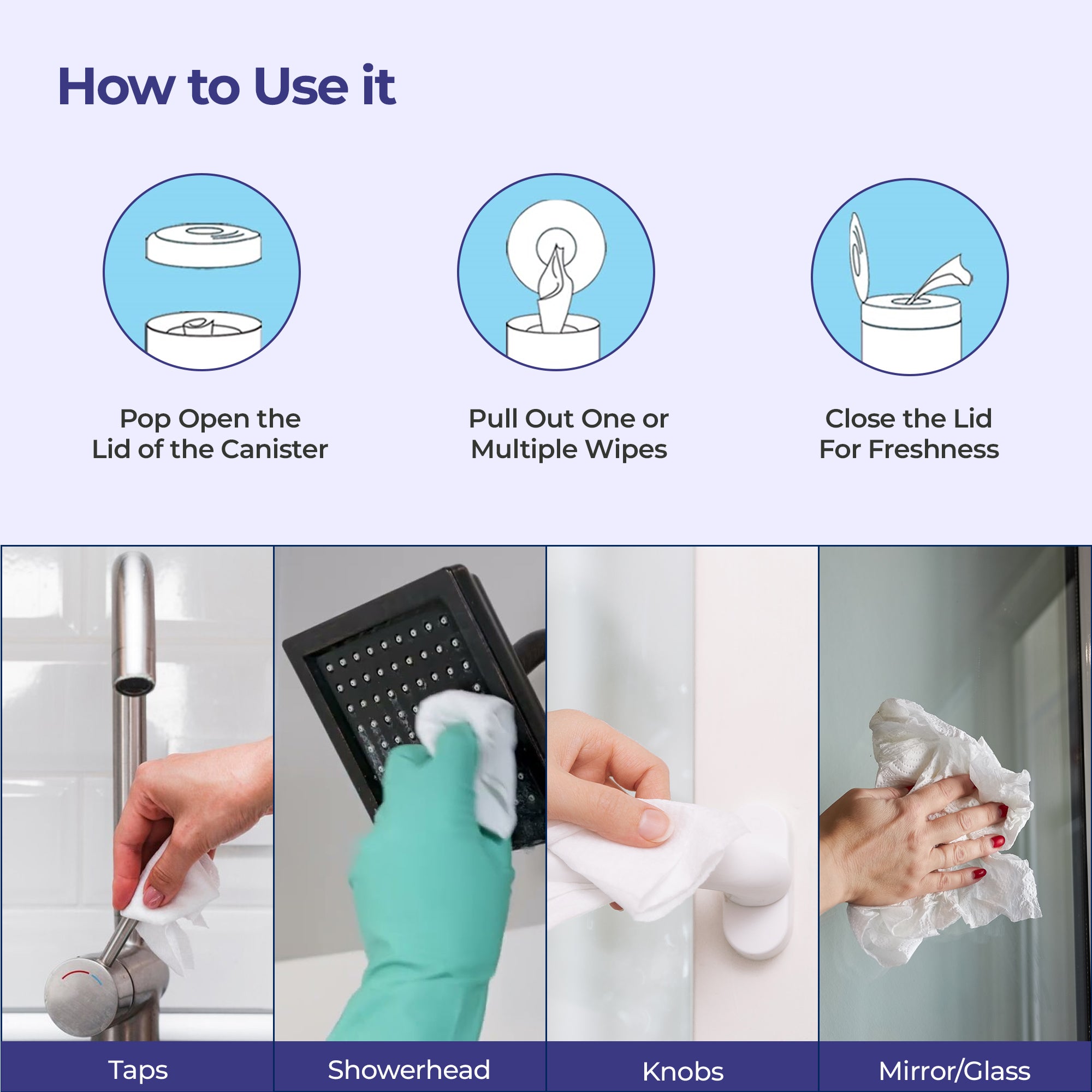 How to Use it

Pop Open the Lid of the Canister

Pull Out One or Multiple Wipes

Close the Lid For Freshness

Taps

Showerhead

Knobs

Mirror/Glass