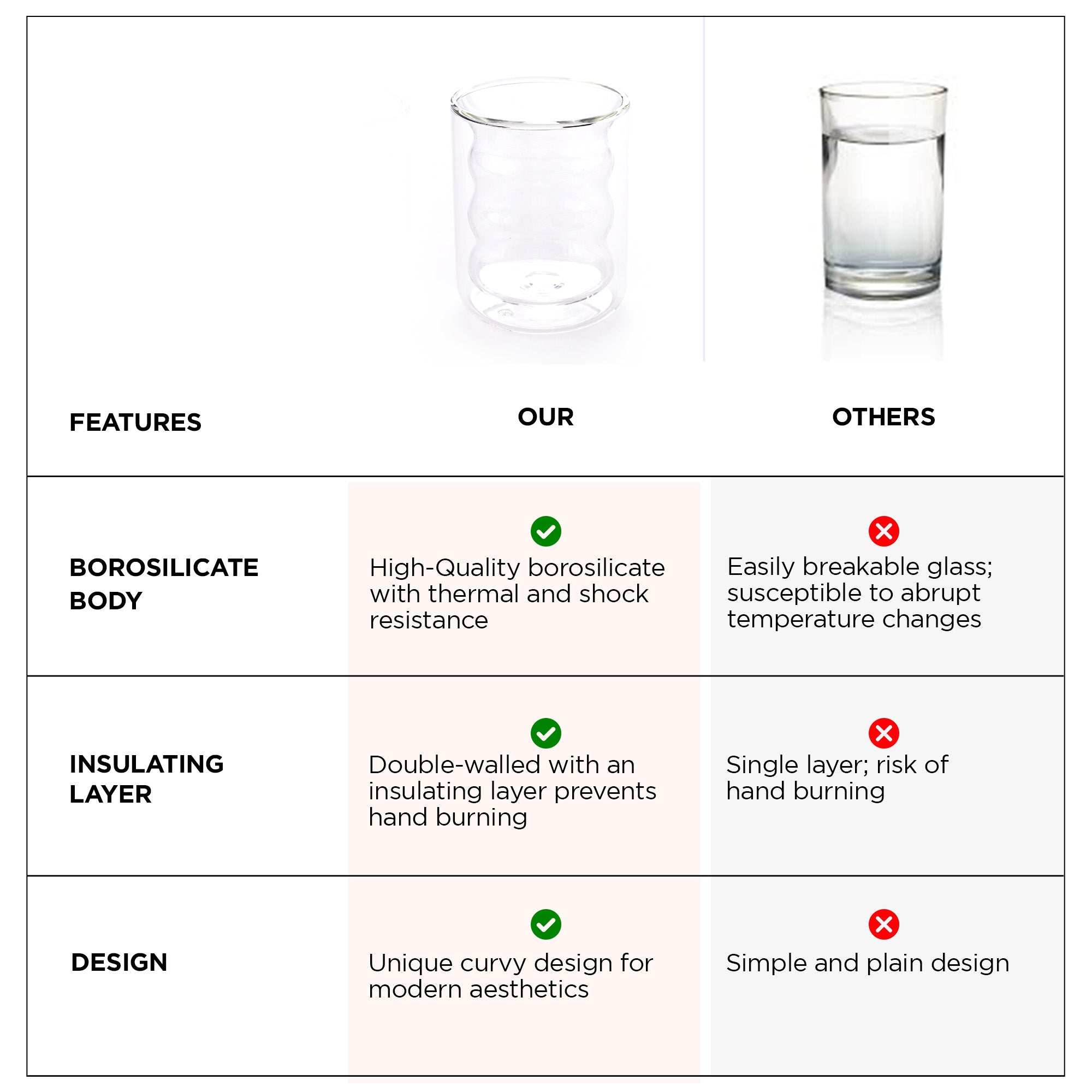 | FEATURES | OUR | OTHERS |
|---|---|---|
| BOROSILICATE BODY | High-Quality borosilicate with thermal and shock resistance | Easily breakable glass; susceptible to abrupt temperature changes |
| INSULATING LAYER | Double-walled with an insulating layer prevents hand burning | Single layer; risk of hand burning |
| DESIGN | Unique curvy design for modern aesthetics | Simple and plain design |