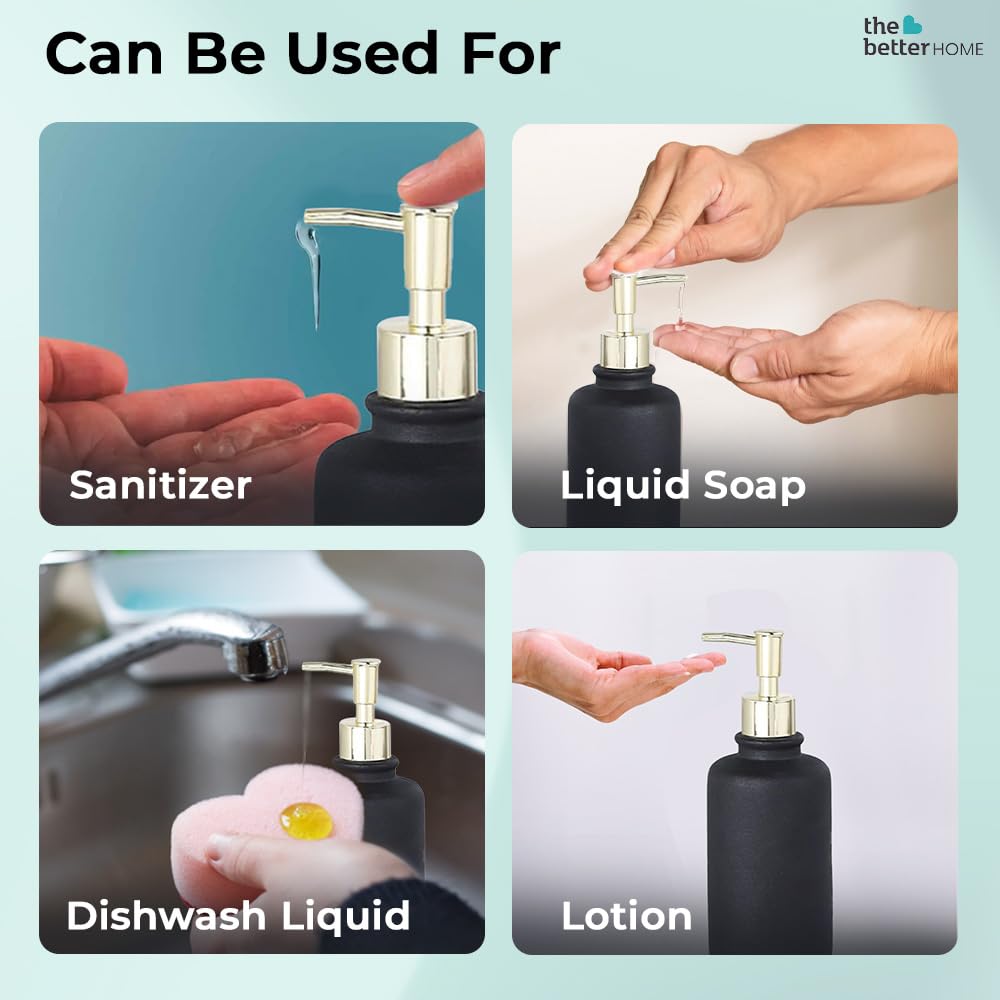 Can Be Used For

the better HOME

Sanitizer

Liquid Soap

Dishwash Liquid

Lotion