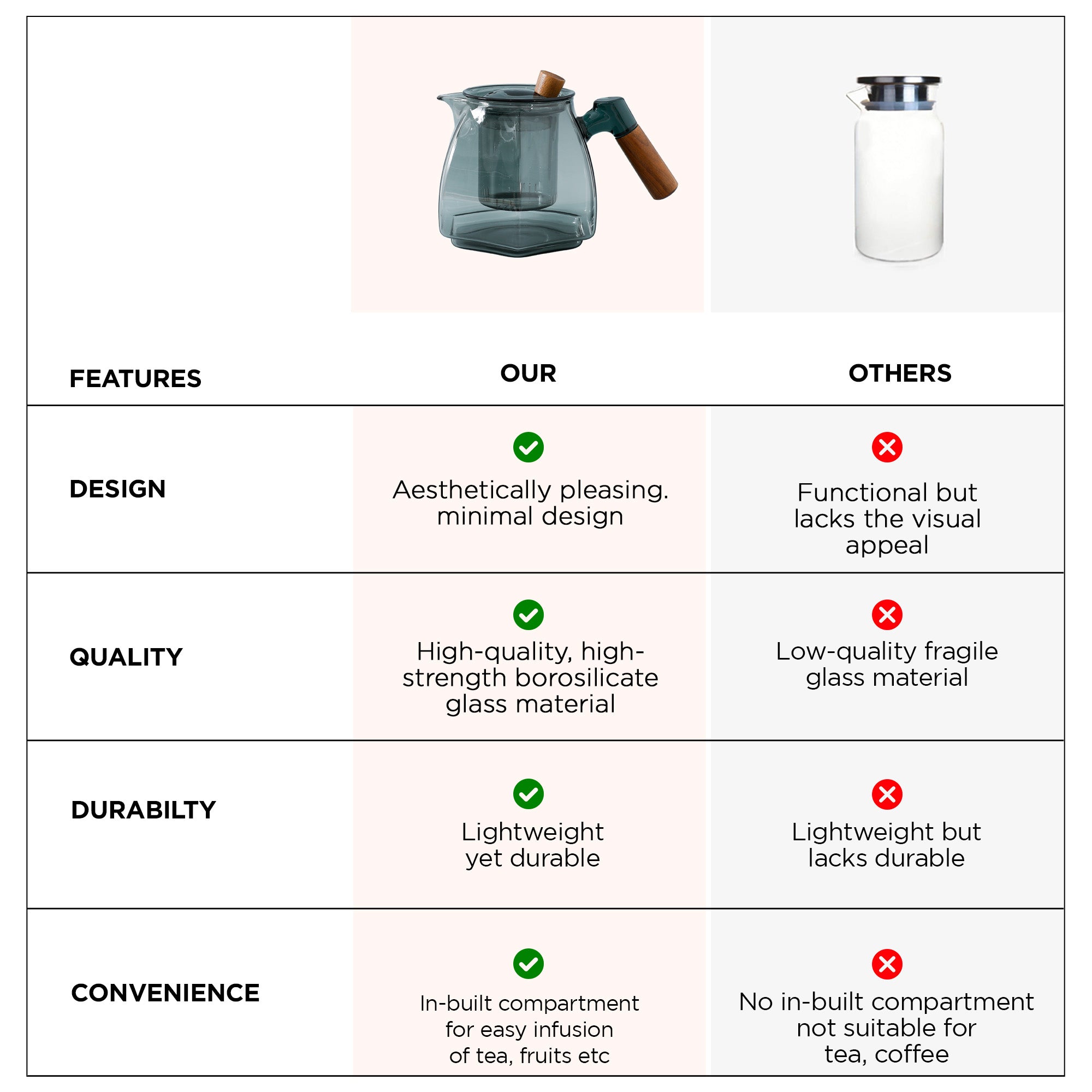 | FEATURES | OUR | OTHERS |
|---|---|---|
| DESIGN | Aesthetically pleasing. minimal design | Functional but lacks the visual appeal |
| QUALITY | High-quality, high-strength borosilicate glass material | Low-quality fragile glass material |
| DURABILTY | Lightweight yet durable | Lightweight but lacks durable |
| CONVENIENCE | In-built compartment for easy infusion of tea, fruits etc | No in-built compartment not suitable for tea, coffee |