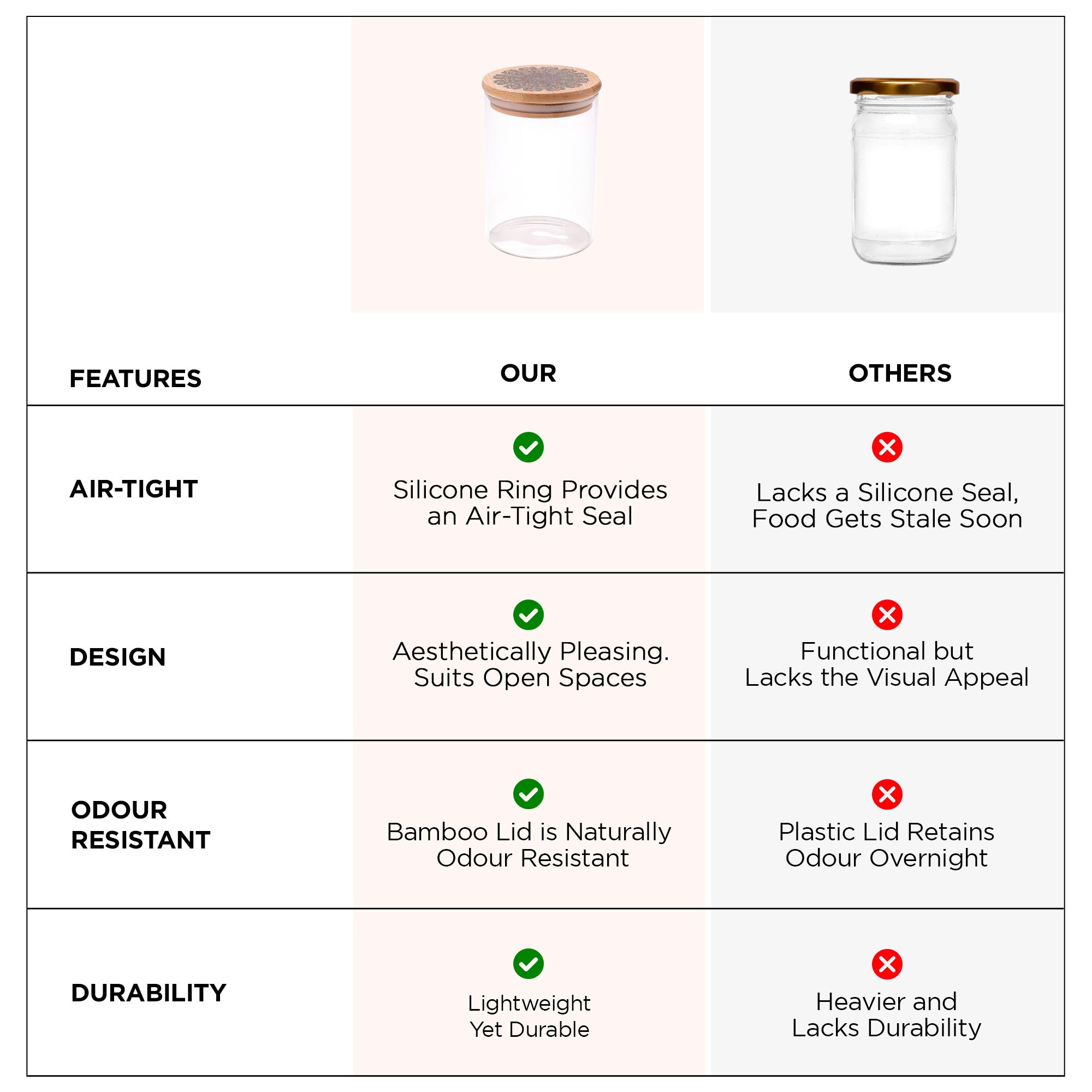 | FEATURES | OUR | OTHERS |
|---|---|---|
| AIR-TIGHT | Silicone Ring Provides an Air-Tight Seal | Lacks a Silicone Seal, Food Gets Stale Soon |
| DESIGN | Aesthetically Pleasing. Suits Open Spaces | Functional but Lacks the Visual Appeal |
| ODOUR RESISTANT | Bamboo Lid is Naturally Odour Resistant | Plastic Lid Retains Odour Overnight |
| DURABILITY | Lightweight Yet Durable | Heavier and Lacks Durability |