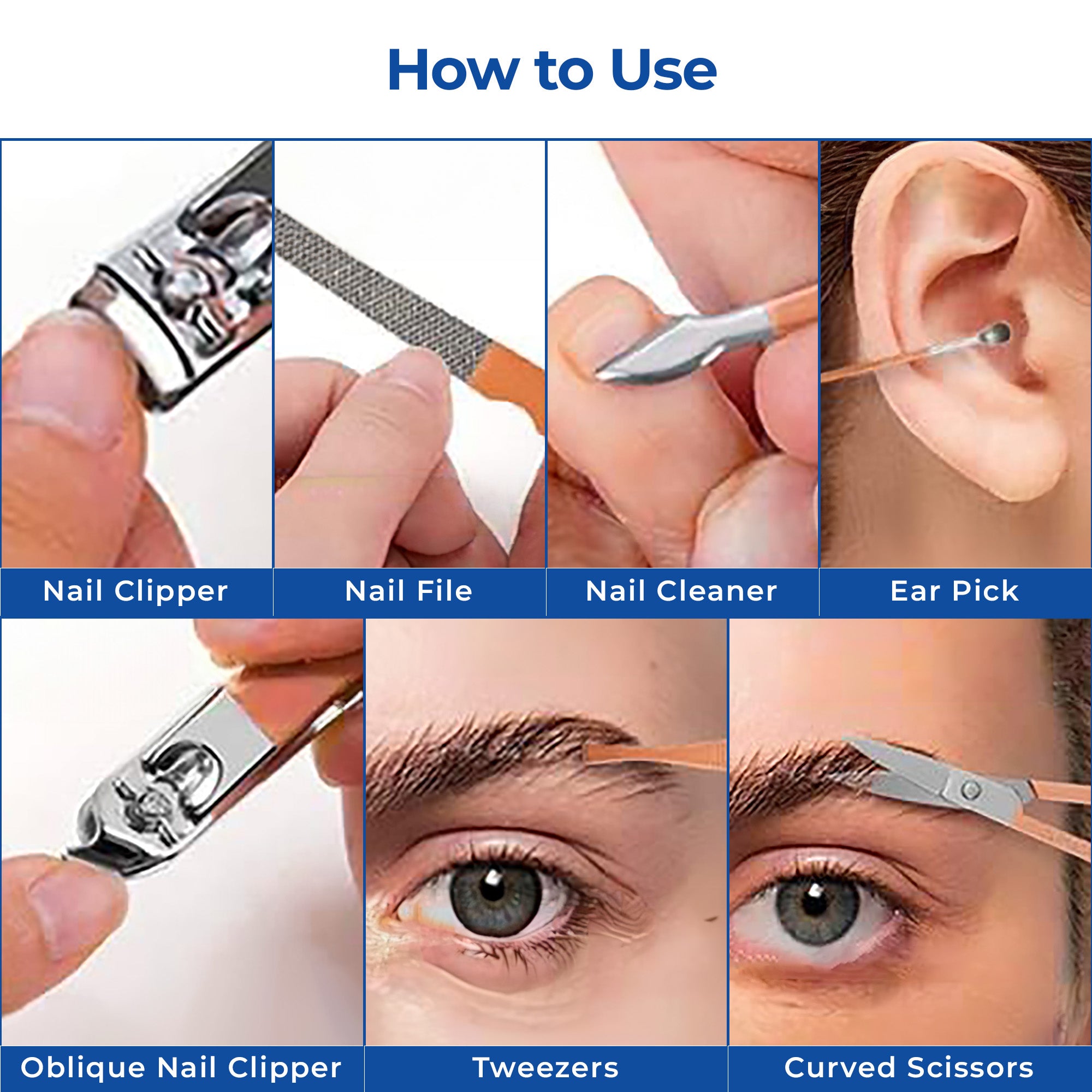 How to Use

Nail Clipper

Nail File

Nail Cleaner

Ear Pick

Oblique Nail Clipper

Tweezers

Curved Scissors