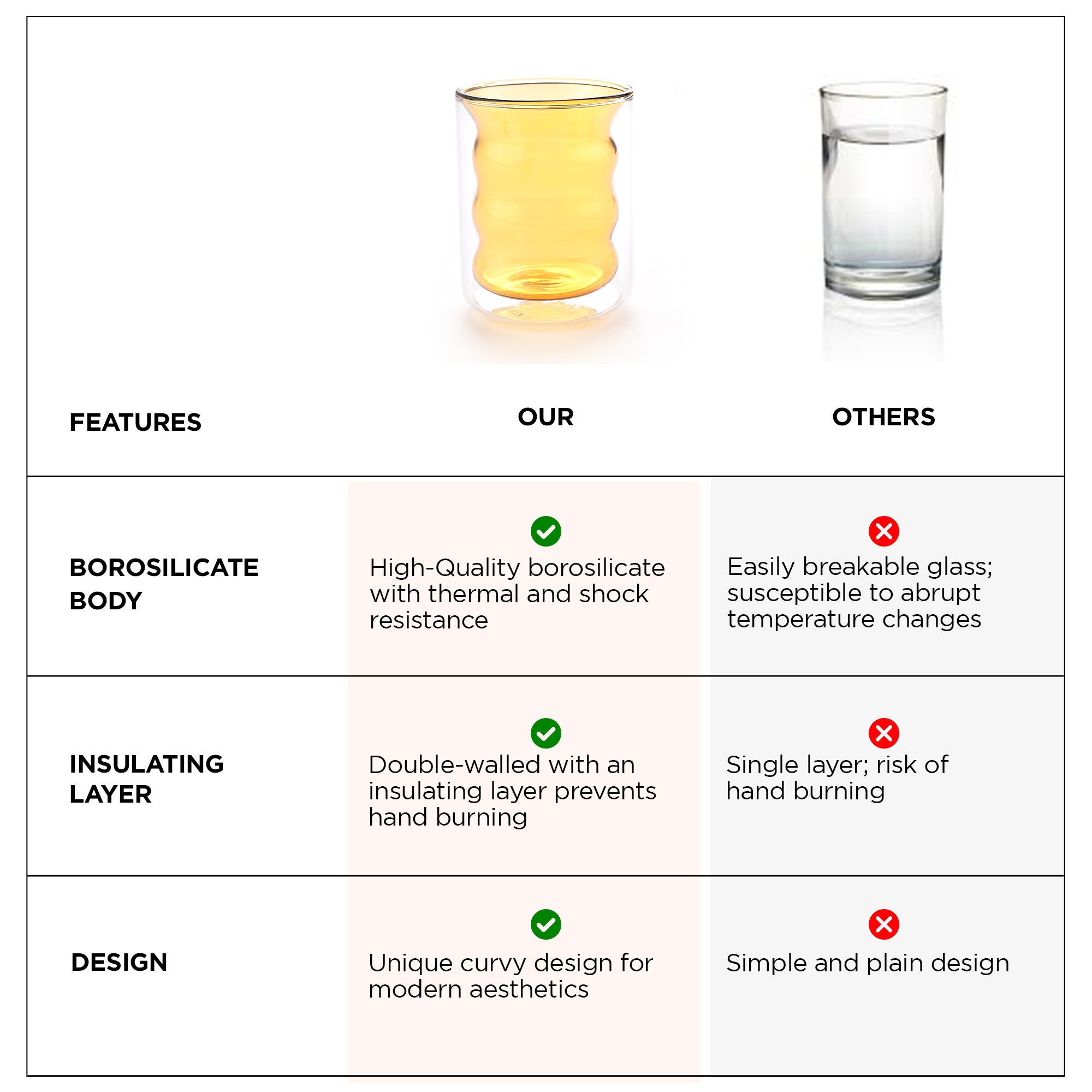 | FEATURES | OUR | OTHERS |
|---|---|---|
| BOROSILICATE BODY | High-Quality borosilicate with thermal and shock resistance | Easily breakable glass; susceptible to abrupt temperature changes |
| INSULATING LAYER | Double-walled with an insulating layer prevents hand burning | Single layer; risk of hand burning |
| DESIGN | Unique curvy design for modern aesthetics | Simple and plain design |