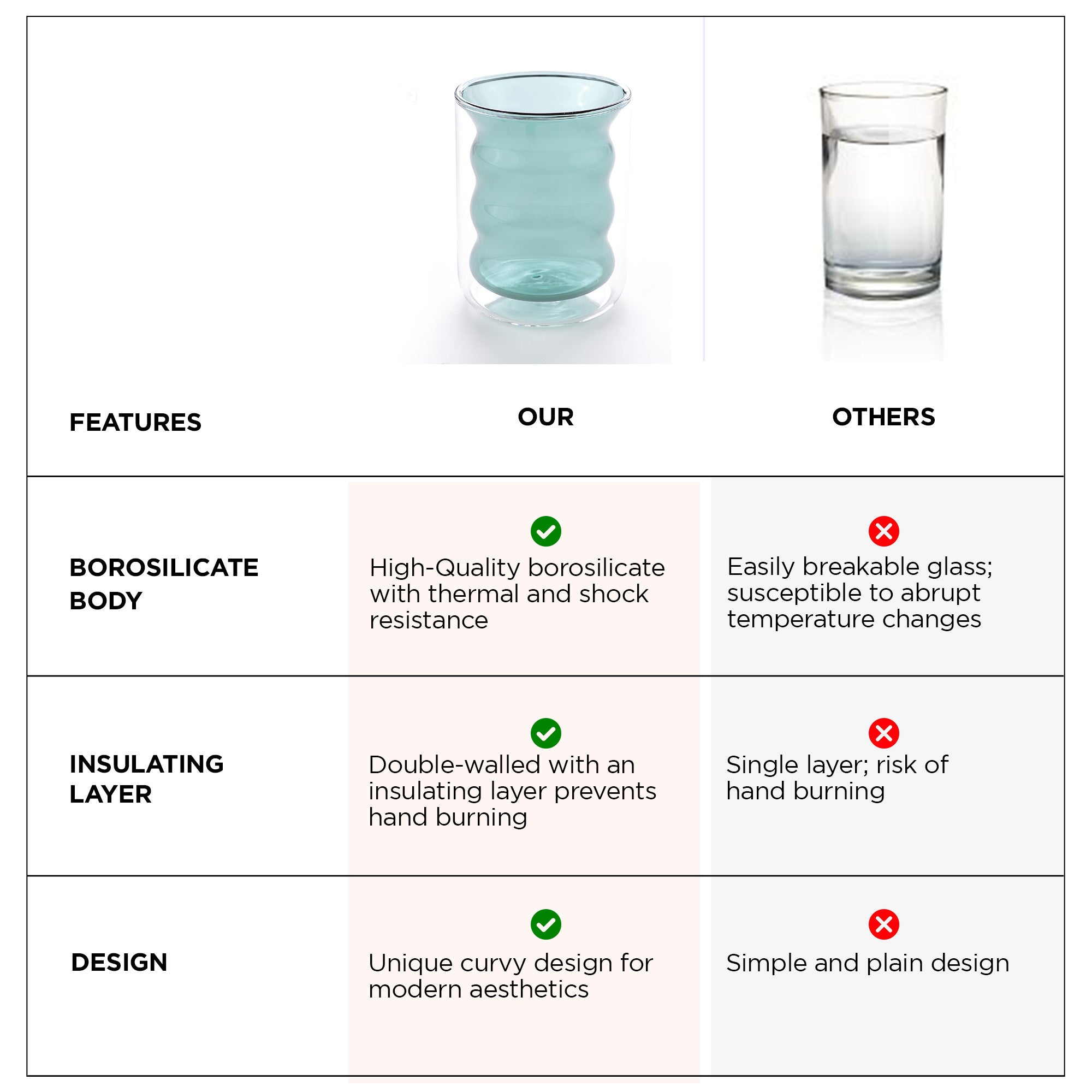 | FEATURES | OUR | OTHERS |
|---|---|---|
| BOROSILICATE BODY | High-Quality borosilicate with thermal and shock resistance | Easily breakable glass; susceptible to abrupt temperature changes |
| INSULATING LAYER | Double-walled with an insulating layer prevents hand burning | Single layer; risk of hand burning |
| DESIGN | Unique curvy design for modern aesthetics | Simple and plain design |