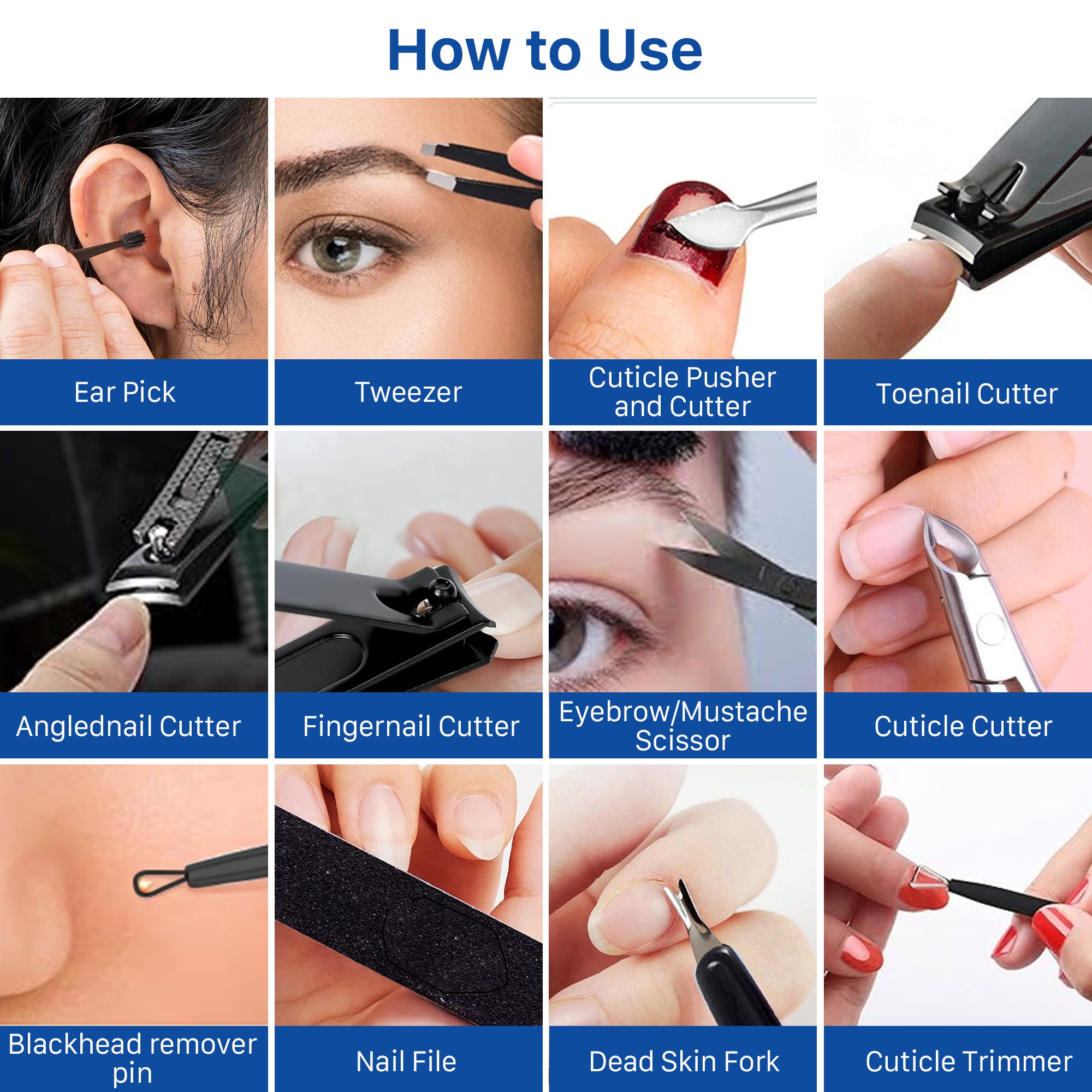 How to Use

Ear Pick

Tweezer

Cuticle Pusher and Cutter

Toenail Cutter

Anglednail Cutter

Fingernail Cutter

Eyebrow/Mustache Scissor

Cuticle Cutter

Blackhead remover pin

Nail File

Dead Skin Fork

Cuticle Trimmer