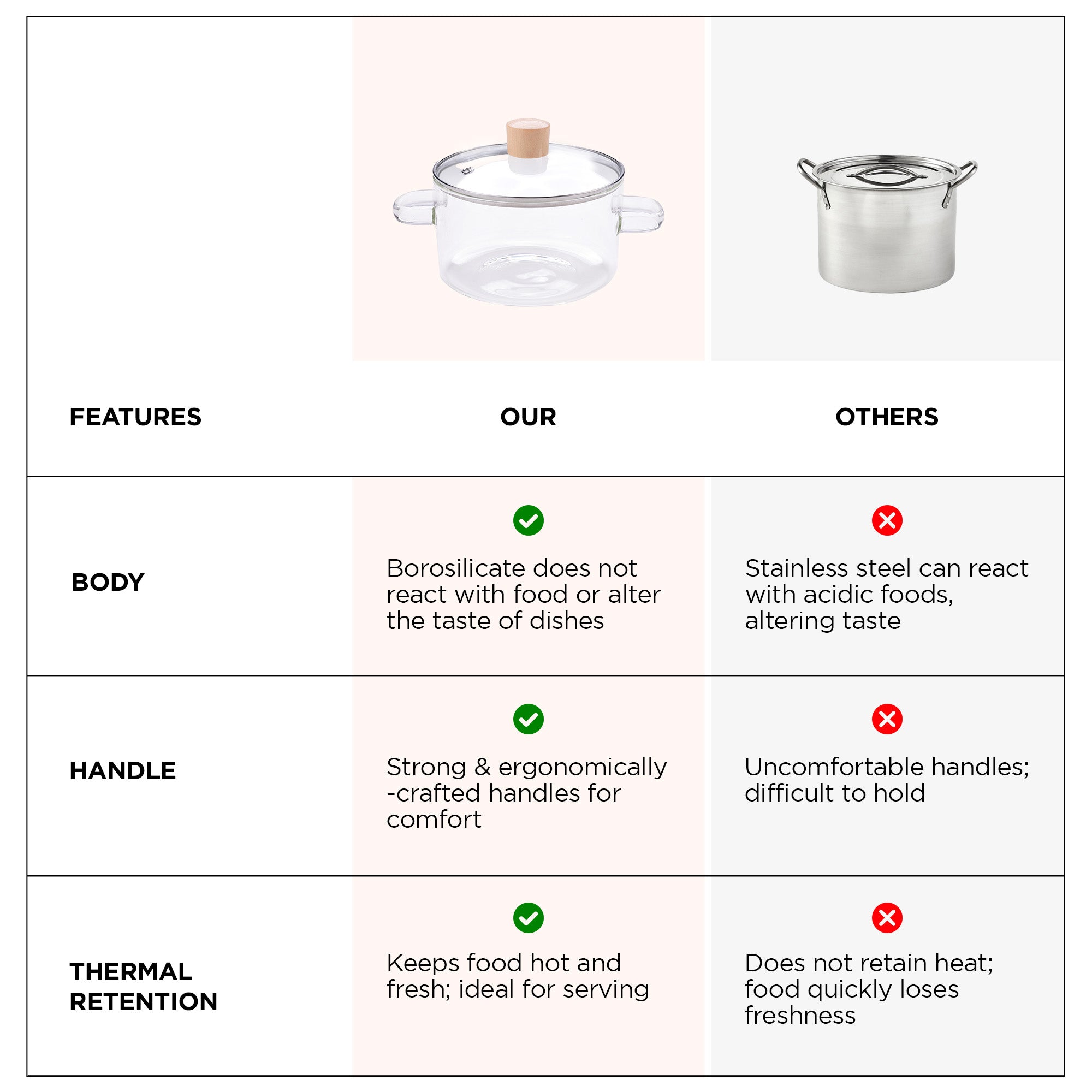 | FEATURES | OUR | OTHERS |
|---|---|---|
| BODY | Borosilicate does not react with food or alter the taste of dishes | Stainless steel can react with acidic foods, altering taste |
| HANDLE | Strong & ergonomically -crafted handles for comfort | Uncomfortable handles; difficult to hold |
| THERMAL RETENTION | Keeps food hot and fresh; ideal for serving | Does not retain heat; food quickly loses freshness |