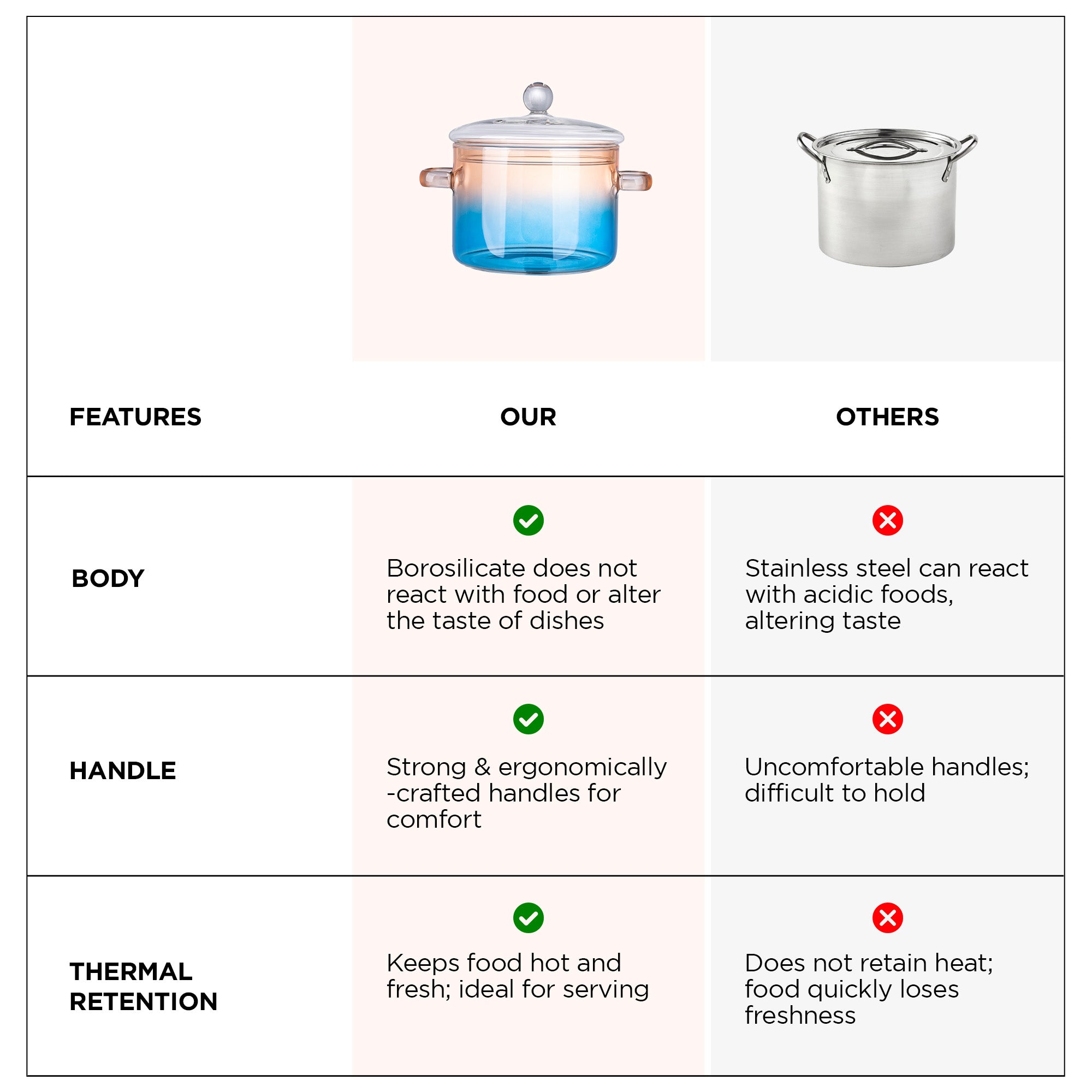 | FEATURES | OUR | OTHERS |
|---|---|---|
| BODY | Borosilicate does not react with food or alter the taste of dishes | Stainless steel can react with acidic foods, altering taste |
| HANDLE | Strong & ergonomically -crafted handles for comfort | Uncomfortable handles; difficult to hold |
| THERMAL RETENTION | Keeps food hot and fresh; ideal for serving | Does not retain heat; food quickly loses freshness |