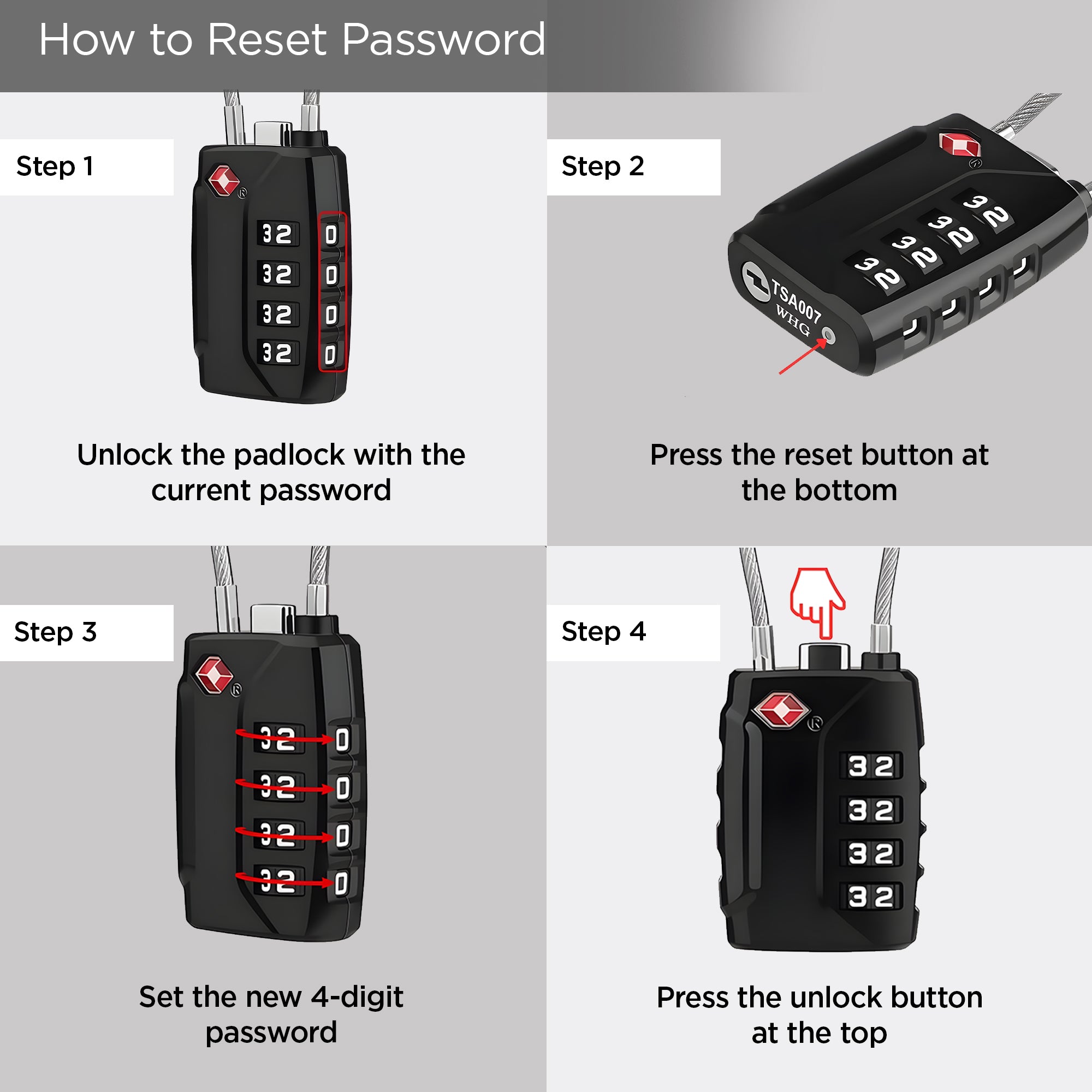 How to Reset Password

Step 1

32 0
32 0
32 0
32 0

Unlock the padlock with the current password

Step 2

32
32
32
32
TSA007
WHG

Press the reset button at the bottom

Step 3

32 0
32 0
32 0
32 0

Set the new 4-digit password

Step 4

32
32
32
32

Press the unlock button at the top