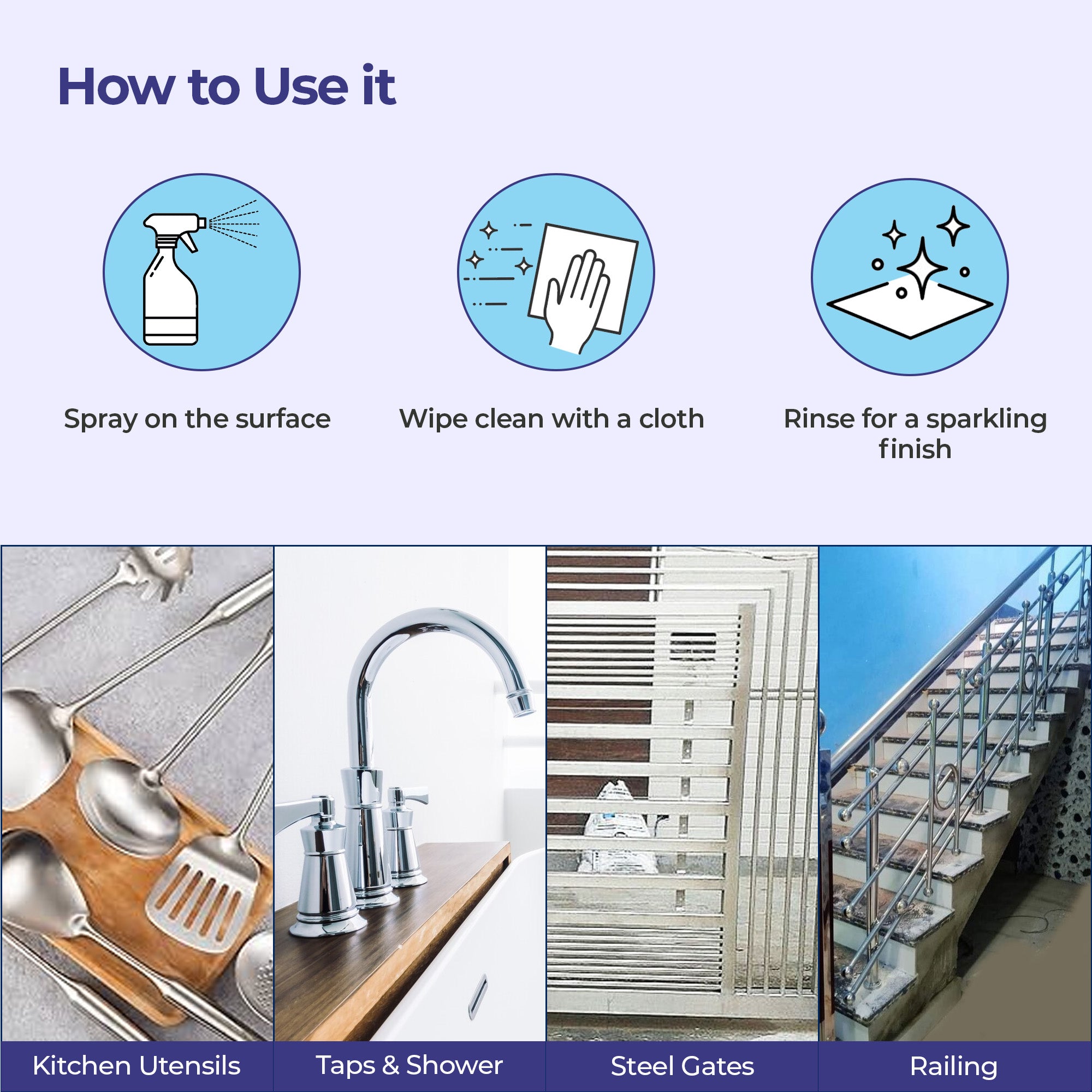 How to Use it

Spray on the surface

Wipe clean with a cloth

Rinse for a sparkling finish

Kitchen Utensils

Taps & Shower

Steel Gates

Railing