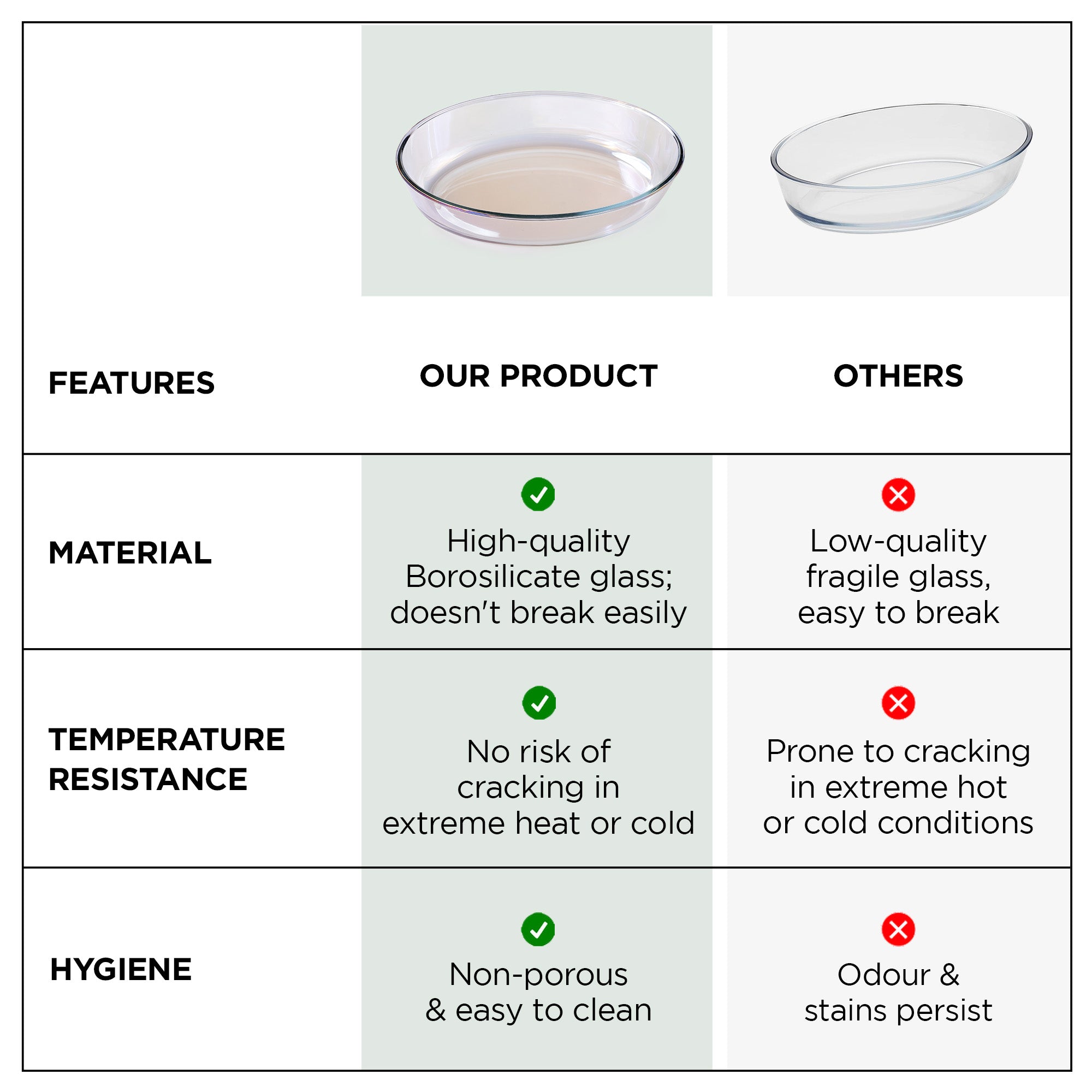 | FEATURES | OUR PRODUCT | OTHERS |
|---|---|---|
| MATERIAL | High-quality Borosilicate glass; doesn't break easily | Low-quality fragile glass, easy to break |
| TEMPERATURE RESISTANCE | No risk of cracking in extreme heat or cold | Prone to cracking in extreme hot or cold conditions |
| HYGIENE | Non-porous & easy to clean | Odour & stains persist |