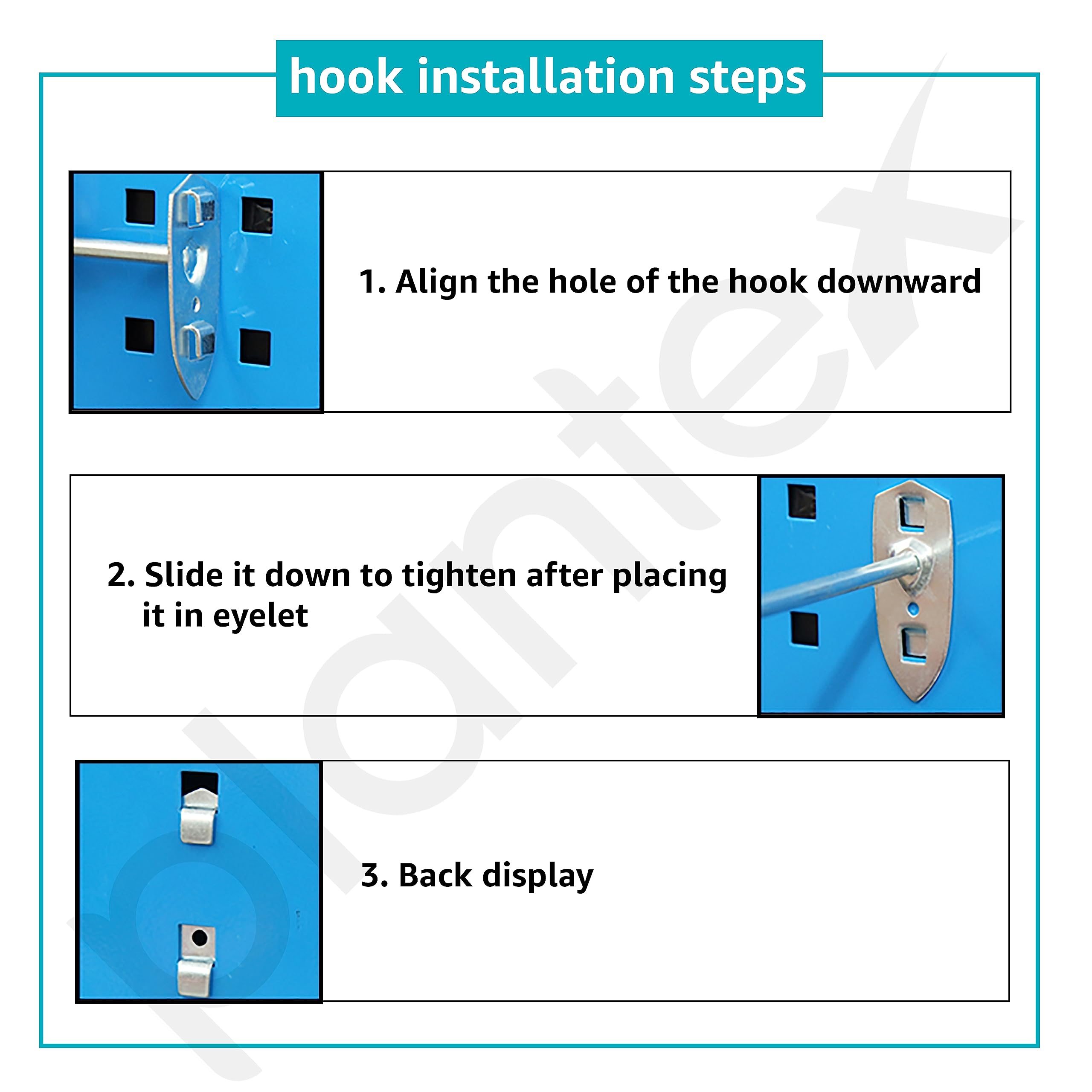 hook installation steps

1. Align the hole of the hook downward

2. Slide it down to tighten after placing it in eyelet

3. Back display

plantex