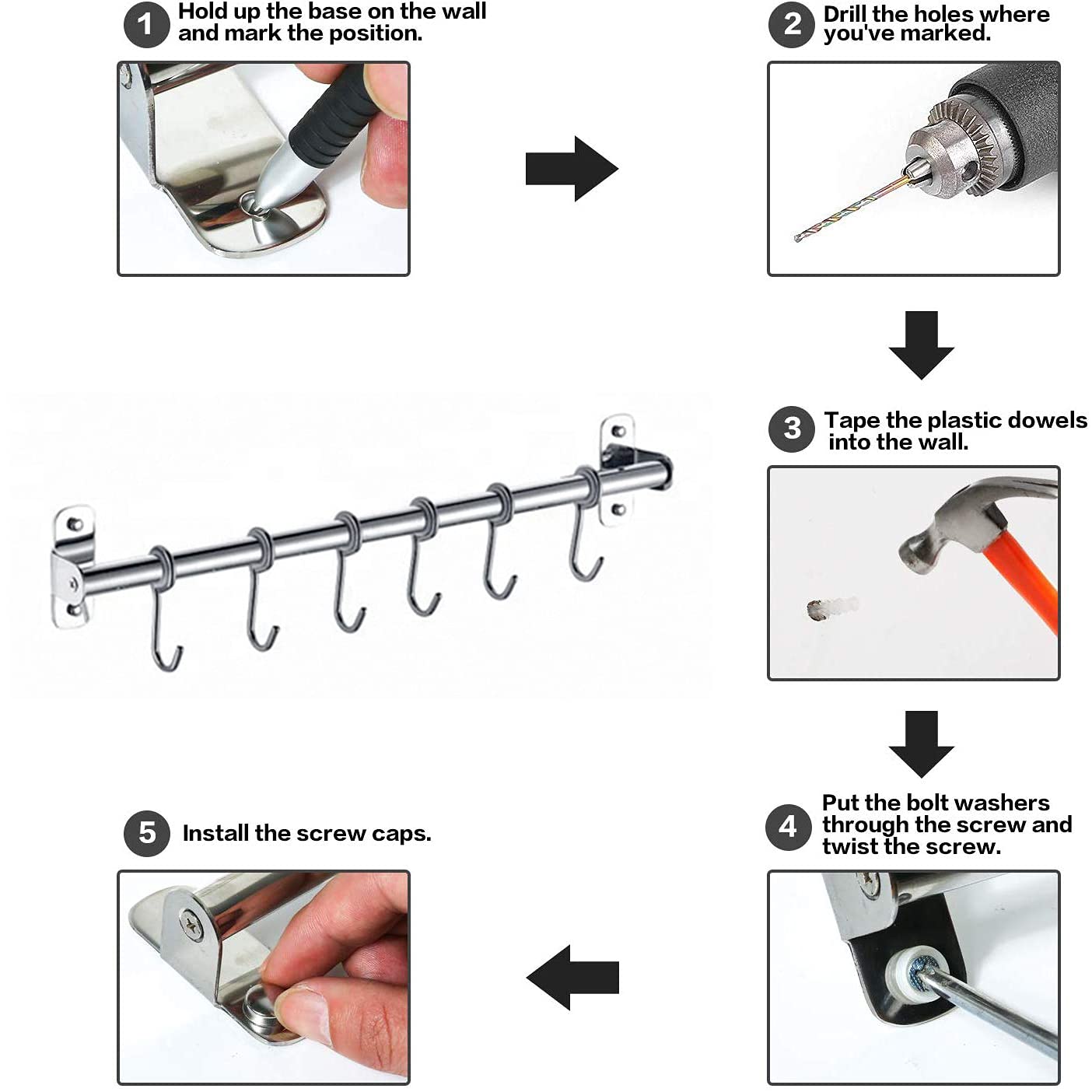 1 Hold up the base on the wall and mark the position.

2 Drill the holes where you've marked.

3 Tape the plastic dowels into the wall.

4 Put the bolt washers through the screw and twist the screw.

5 Install the screw caps.