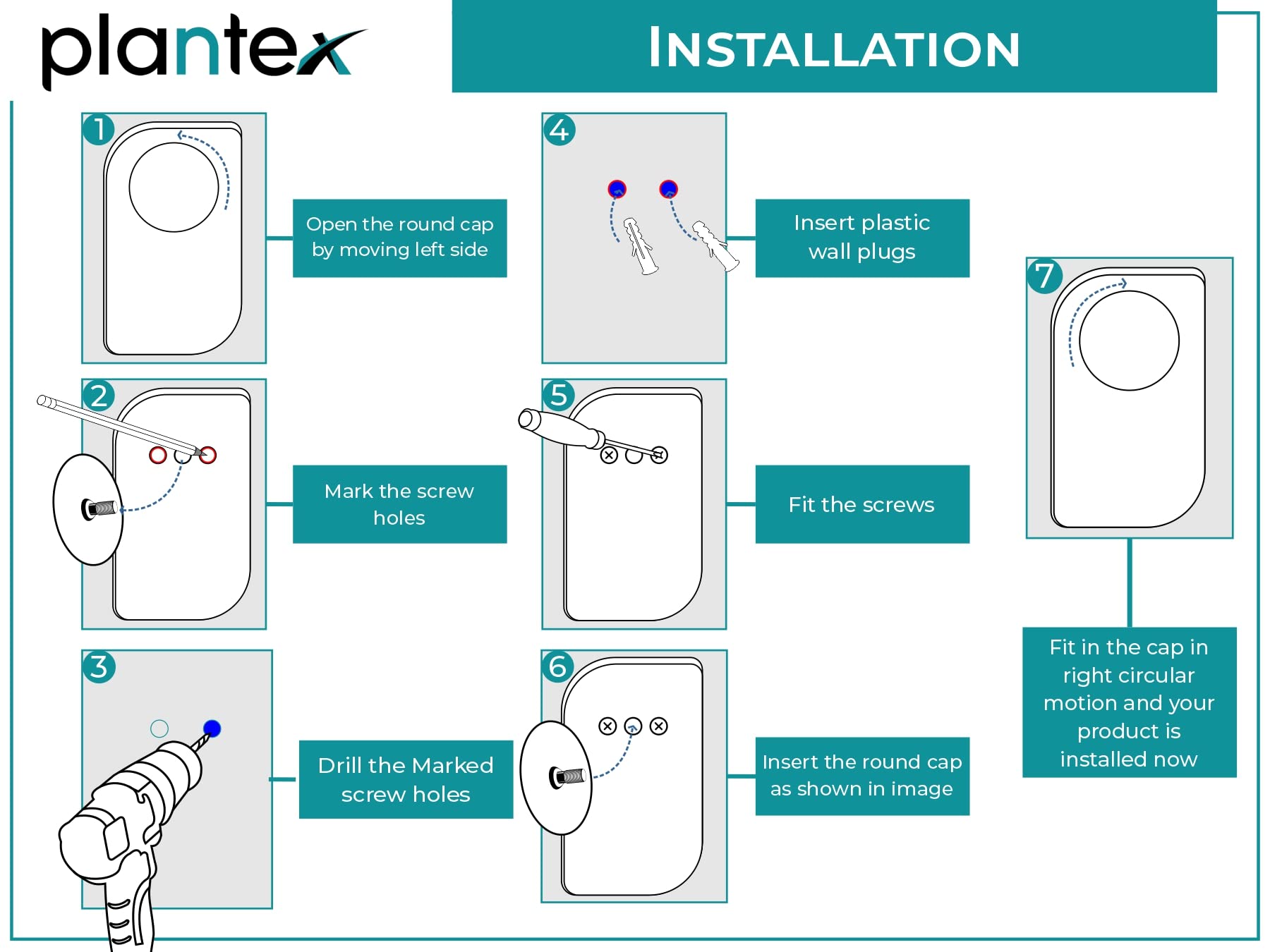 plantex

INSTALLATION

1
Open the round cap by moving left side

2
Mark the screw holes

3
Drill the Marked screw holes

4
Insert plastic wall plugs

5
Fit the screws

6
Insert the round cap as shown in image

7
Fit in the cap in right circular motion and your product is installed now