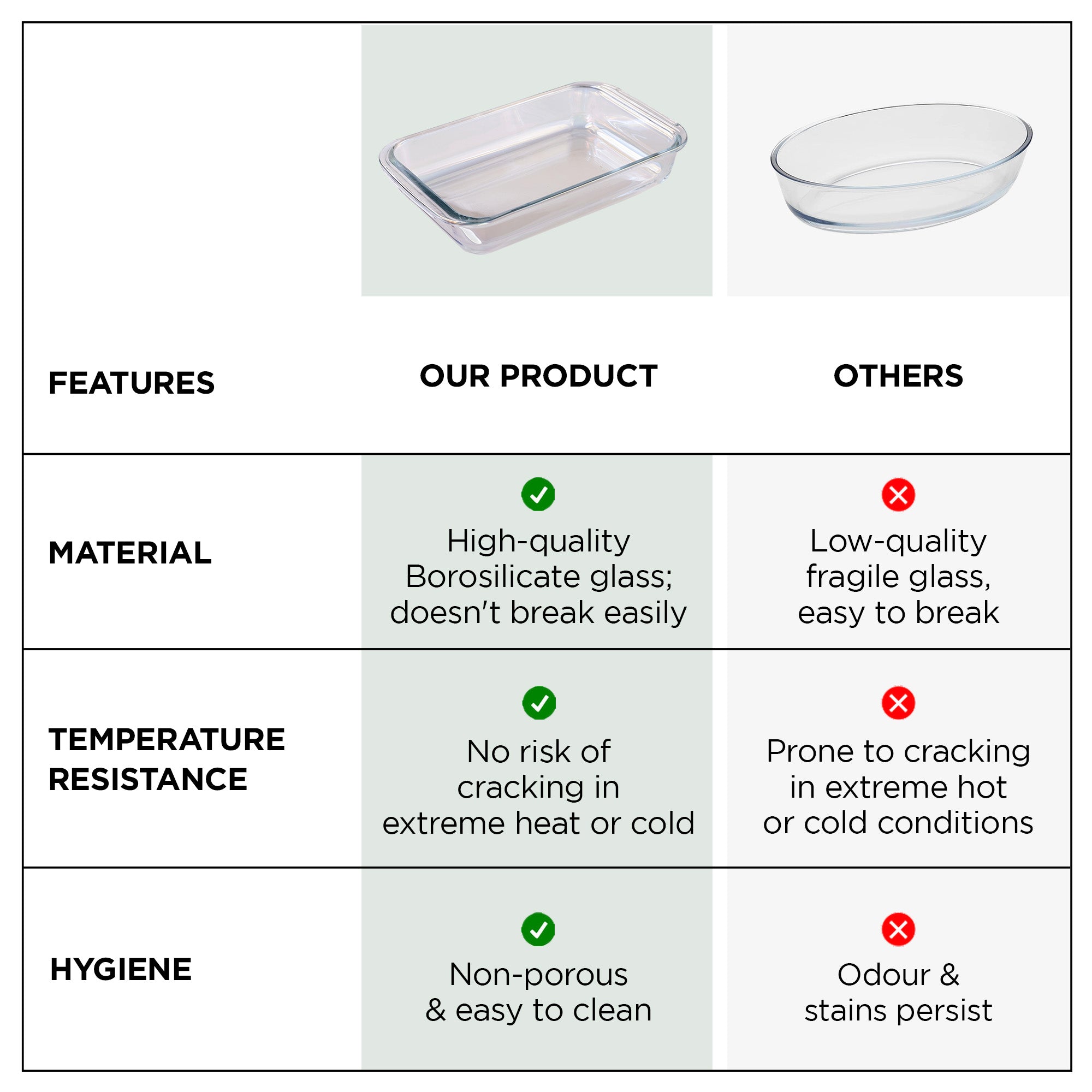 | FEATURES | OUR PRODUCT | OTHERS |
|---|---|---|
| MATERIAL | High-quality Borosilicate glass; doesn't break easily | Low-quality fragile glass, easy to break |
| TEMPERATURE RESISTANCE | No risk of cracking in extreme heat or cold | Prone to cracking in extreme hot or cold conditions |
| HYGIENE | Non-porous & easy to clean | Odour & stains persist |