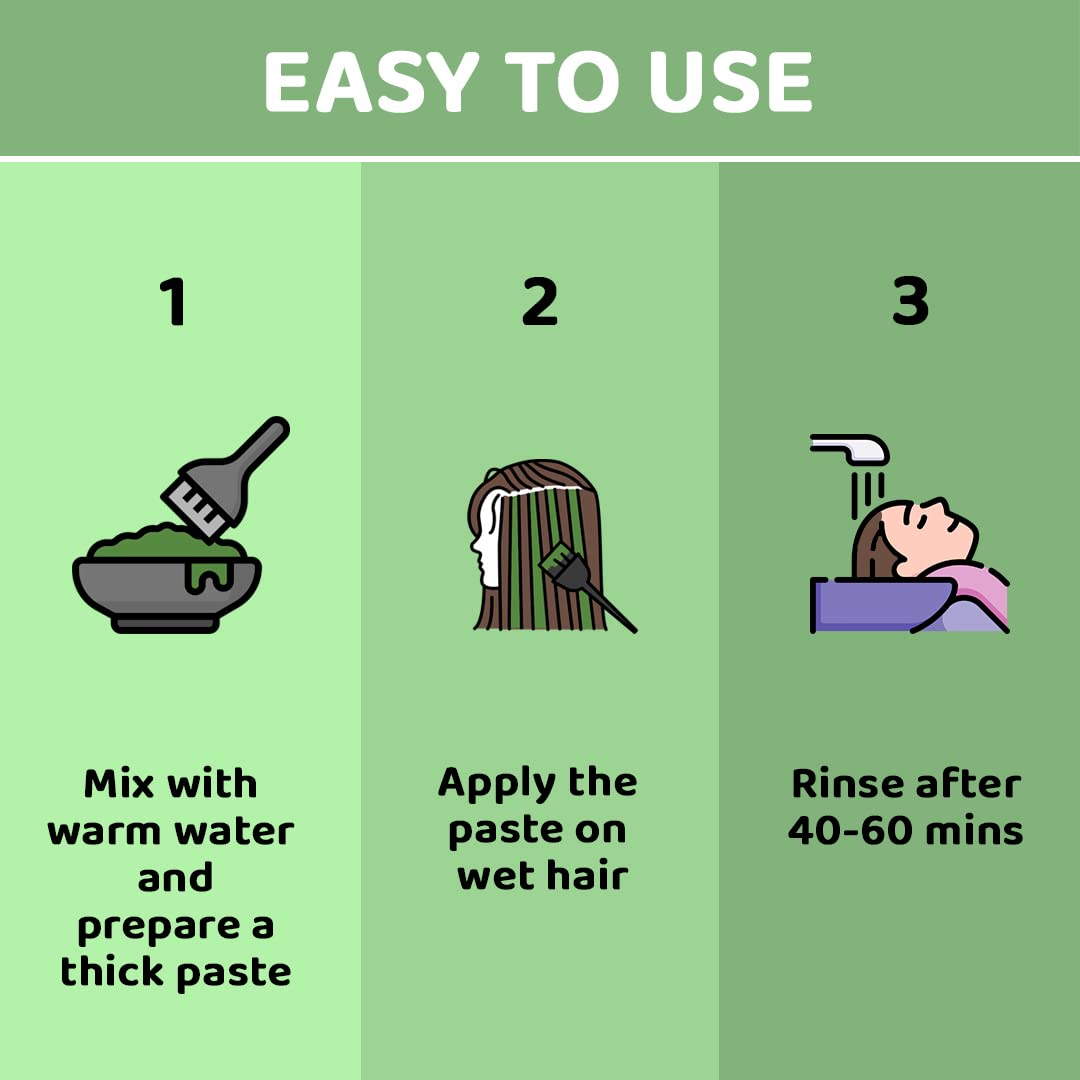 EASY TO USE

1

Mix with warm water and prepare a thick paste

2

Apply the paste on wet hair

3

Rinse after 40-60 mins