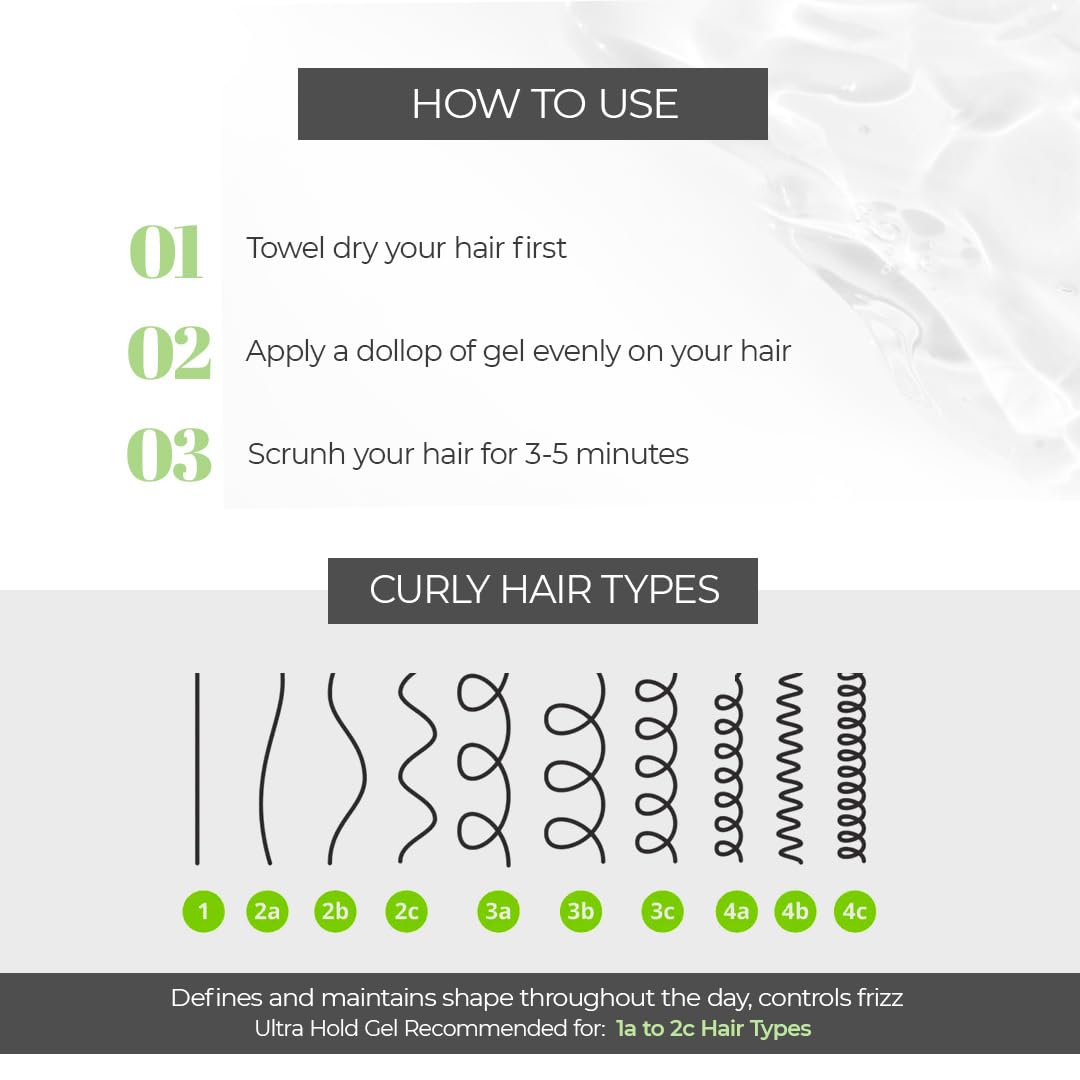 HOW TO USE

01 Towel dry your hair first

02 Apply a dollop of gel evenly on your hair

03 Scrunh your hair for 3-5 minutes

CURLY HAIR TYPES

1 2a 2b 2c 3a 3b 3c 4a 4b 4c

Defines and maintains shape throughout the day, controls frizz
Ultra Hold Gel Recommended for: 1a to 2c Hair Types