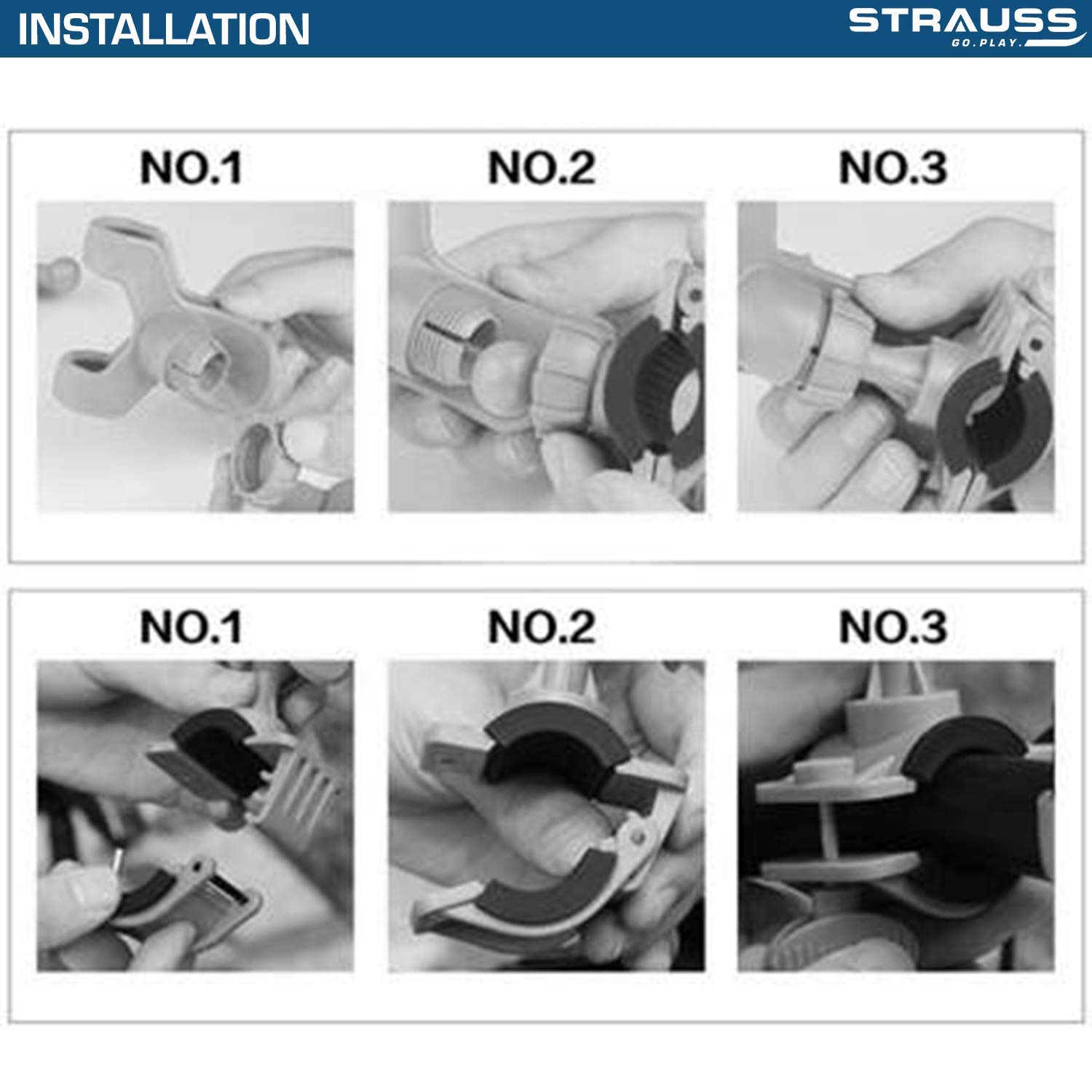 INSTALLATION

STRAUSS
GO.PLAY.

NO.1

NO.2

NO.3

NO.1

NO.2

NO.3