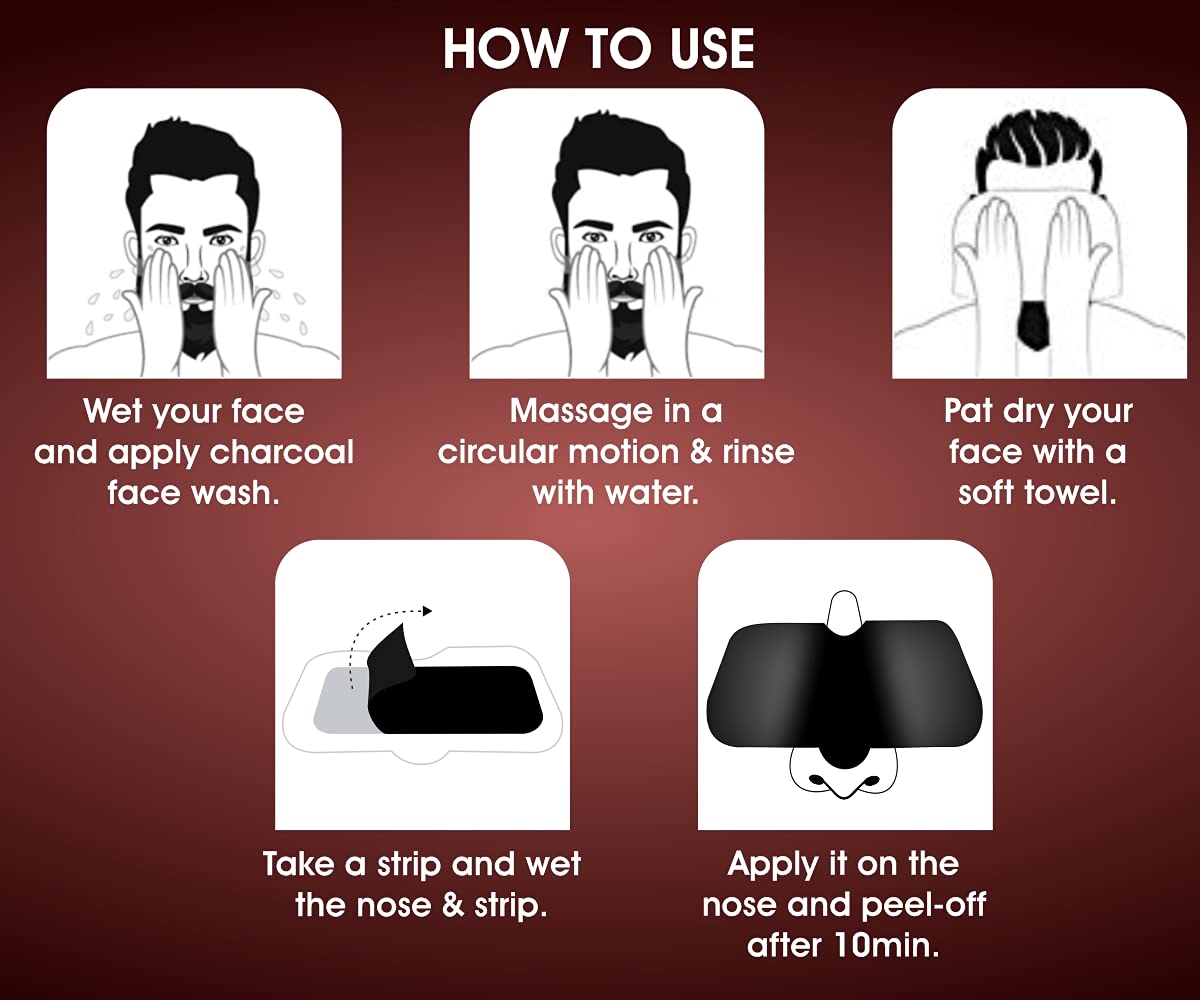 HOW TO USE

Wet your face and apply charcoal face wash.

Massage in a circular motion & rinse with water.

Pat dry your face with a soft towel.

Take a strip and wet the nose & strip.

Apply it on the nose and peel-off after 10min.