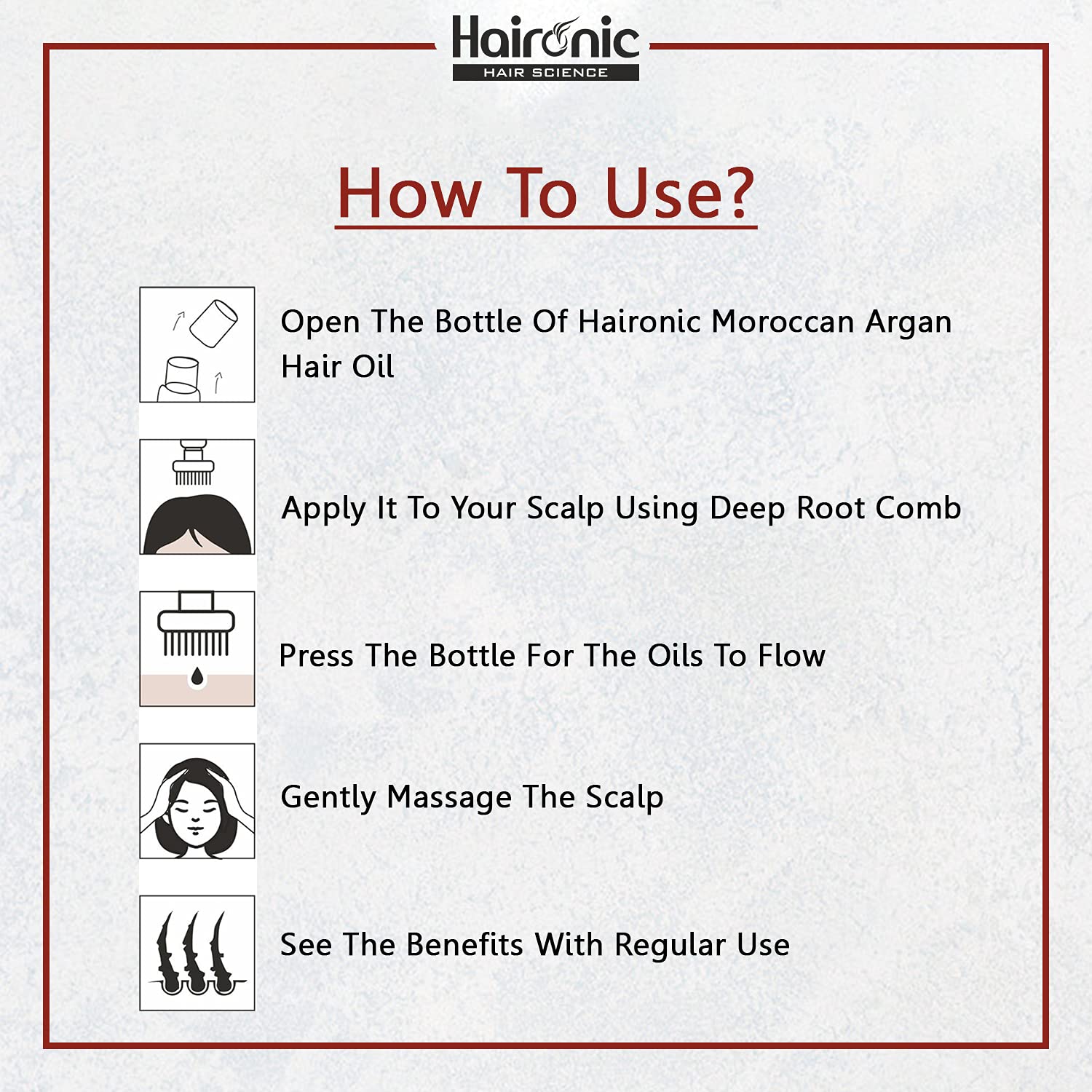 Haironic
HAIR SCIENCE

How To Use?

Open The Bottle Of Haironic Moroccan Argan Hair Oil

Apply It To Your Scalp Using Deep Root Comb

Press The Bottle For The Oils To Flow

Gently Massage The Scalp

See The Benefits With Regular Use